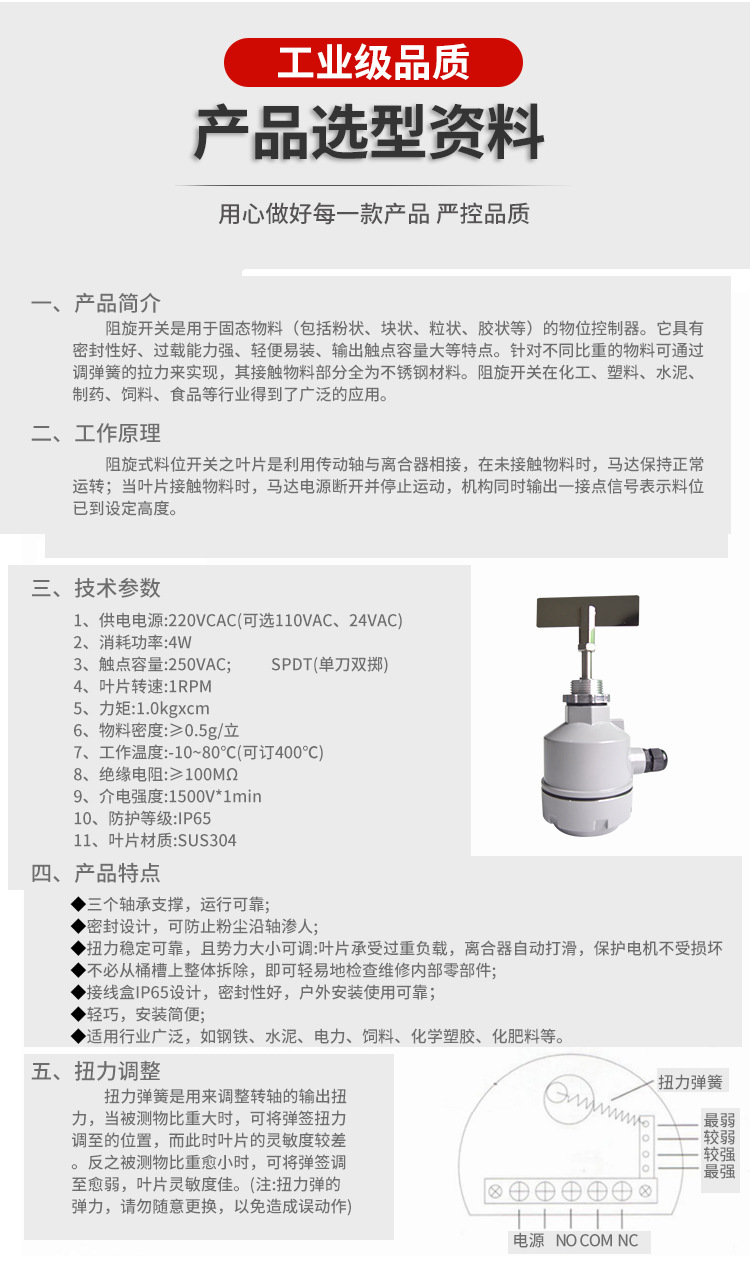 工业级品质

产品选型资料

用心做好每一款产品 严控品质

一、产品简介

阻旋开关是用于固态物料（包括粉状、块状、粒状、胶状等）的物位控制器。它具有密封性好、过载能力强、轻便易装、输出触点容量大等特点。针对不同比重的物料可通过调弹簧的拉力来实现，其接触物料部分全为不锈钢材料。阻旋开关在化工、塑料、水泥、制药、饲料、食品等行业得到了广泛的应用。

二、工作原理

阻旋式料位开关之叶片是利用传动轴与离合器相接，在未接触物料时，马达保持正常运转；当叶片接触物料时，马达电源断开并停止运动，机构同时输出一接点信号表示料位已到设定高度。

三、技术参数

1、供电电源:220VCAC(可选110VAC、24VAC)
2、消耗功率:4W
3、触点容量:250VAC; SPDT(单刀双掷)
4、叶片转速:1RPM
5、力矩:1.0kgxcm
6、物料密度:≥0.5g/立
7、工作温度:-10~80℃(可订400℃)
8、绝缘电阻:≥100MΩ
9、介电强度:1500V*1min
10、防护等级:IP65
11、叶片材质:SUS304

四、产品特点

◆三个轴承支撑，运行可靠;
◆密封设计，可防止粉尘沿轴渗人;
◆扭力稳定可靠，且势力大小可调:叶片承受过重负载，离合器自动打滑，保护电机不受损坏
◆不必从桶槽上整体拆除，即可轻易地检查维修内部零部件;
◆接线盒IP65设计，密封性好，户外安装使用可靠;
◆轻巧，安装简便;
◆适用行业广泛，如钢铁、水泥、电力、饲料、化学塑胶、化肥料等。

五、扭力调整

扭力弹簧是用来调整转轴的输出扭力，当被测物比重大时，可将弹签扭力调至的位置，而此时叶片的灵敏度较差。反之被测物比重愈小时，可将弹签调至愈弱，叶片灵敏度佳。(注:扭力弹的弹力，请勿随意更换，以免造成误动作)

扭力弹簧
最弱
较弱
较强
最强
电源 NO COM NC