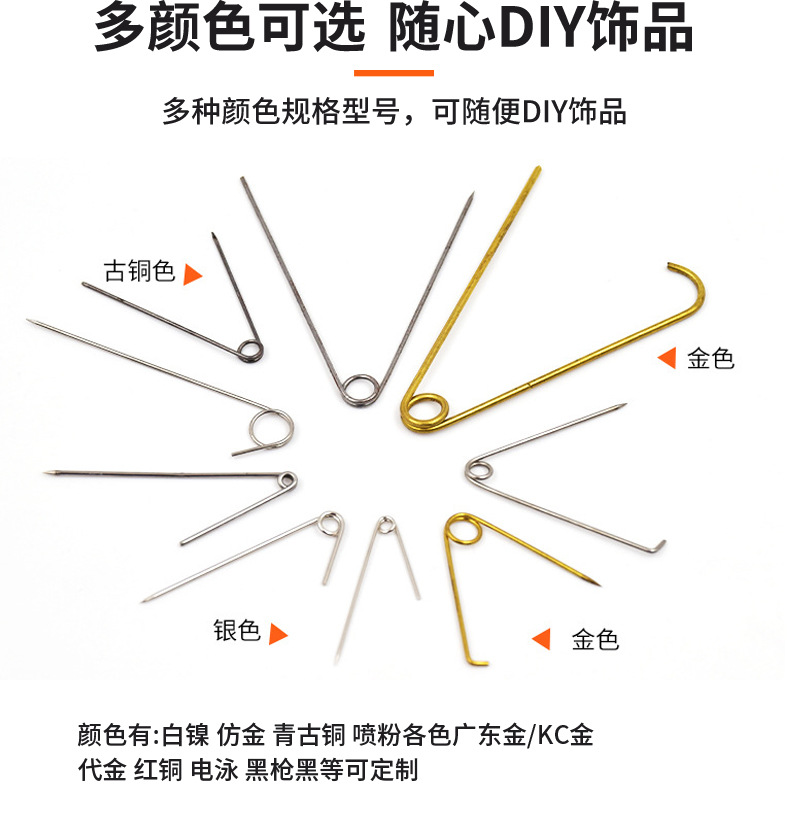 多颜色可选 随心DIY饰品

多种颜色规格型号，可随便DIY饰品

古铜色

金色

银色

金色

颜色有:白镍 仿金 青古铜 喷粉各色广东金/KC金
代金 红铜 电泳 黑枪黑等可定制