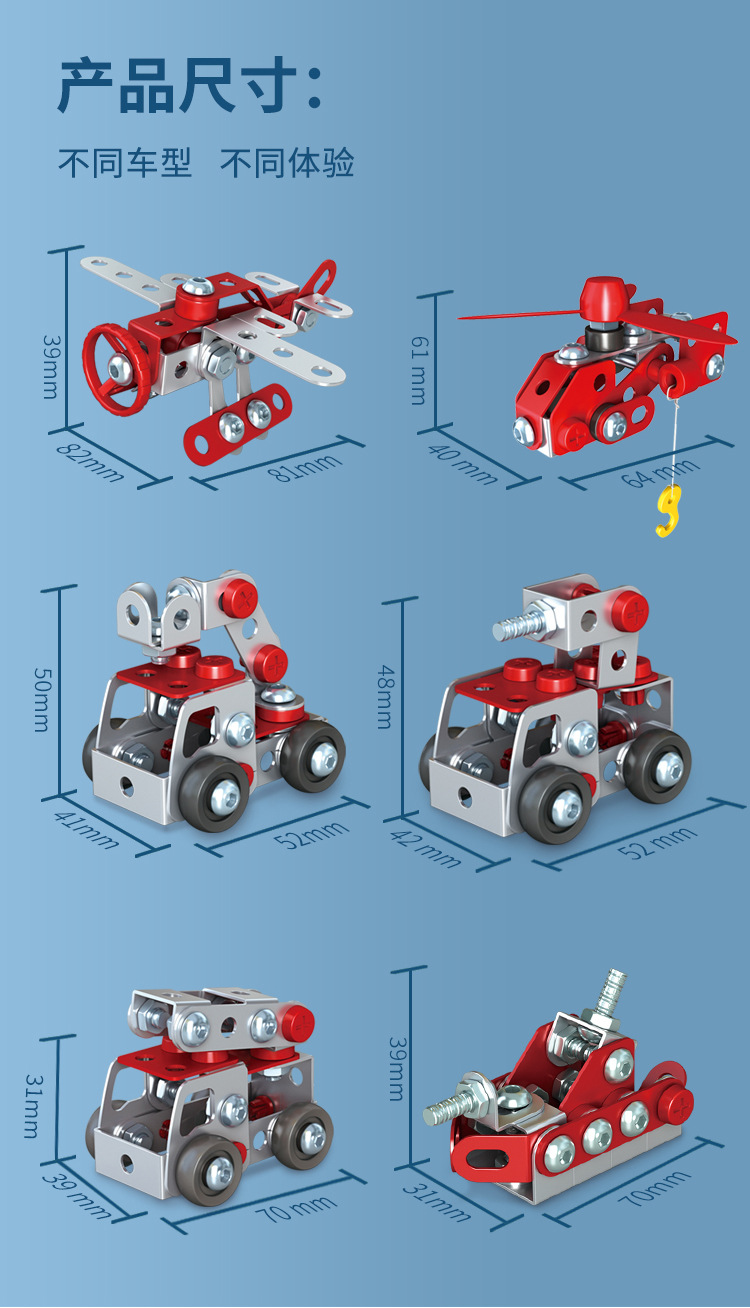 产品尺寸：

不同车型 不同体验

39mm
82mm
81mm

61 mm
40 mm
64 mm

50mm
41mm
52mm

48mm
42 mm
52 mm

31mm
39 mm
70 mm

39mm
31mm
70mm