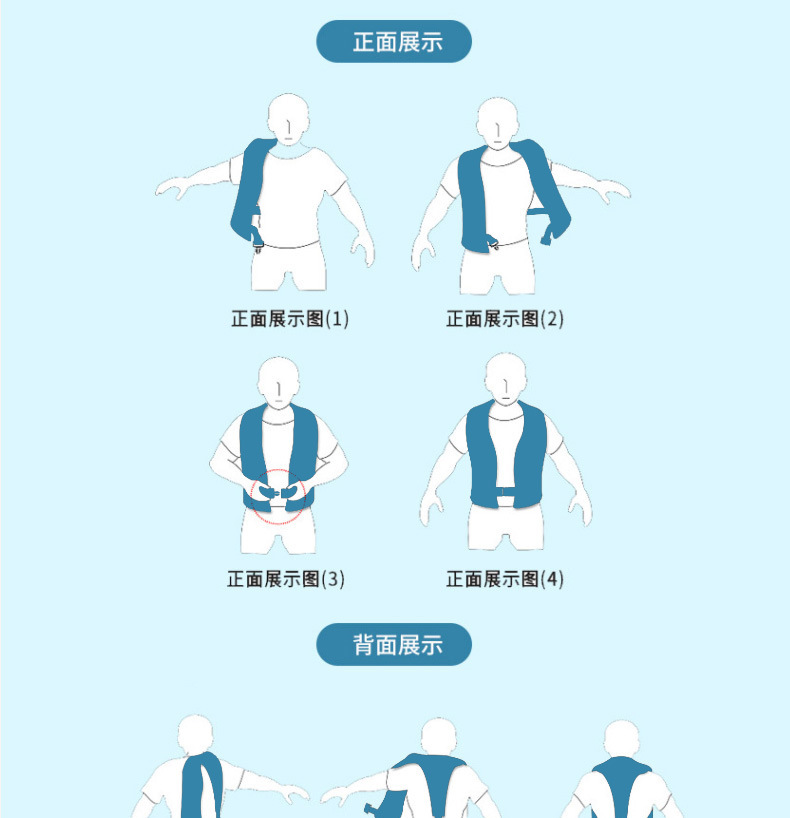 正面展示

正面展示图(1)

正面展示图(2)

正面展示图(3)

正面展示图(4)

背面展示