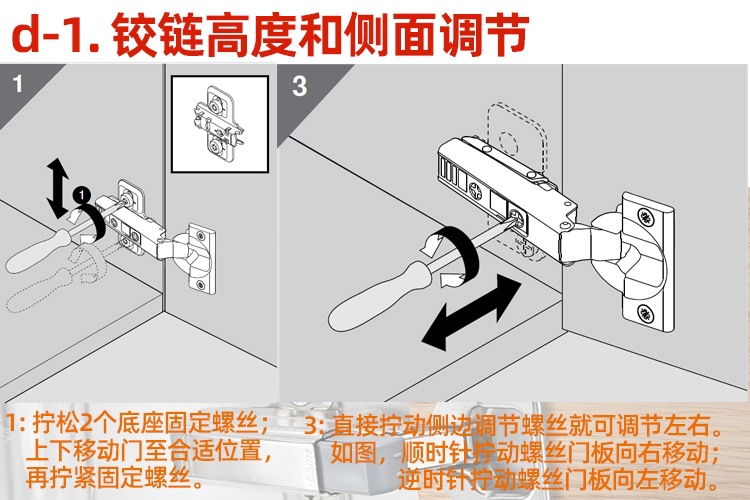 d-1. 铰链高度和侧面调节

1

1

3

1: 拧松2个底座固定螺丝；上下移动门至合适位置，再拧紧固定螺丝。

3: 直接拧动侧边调节螺丝就可调节左右。如图，顺时针拧动螺丝门板向右移动；逆时针拧动螺丝门板向左移动。