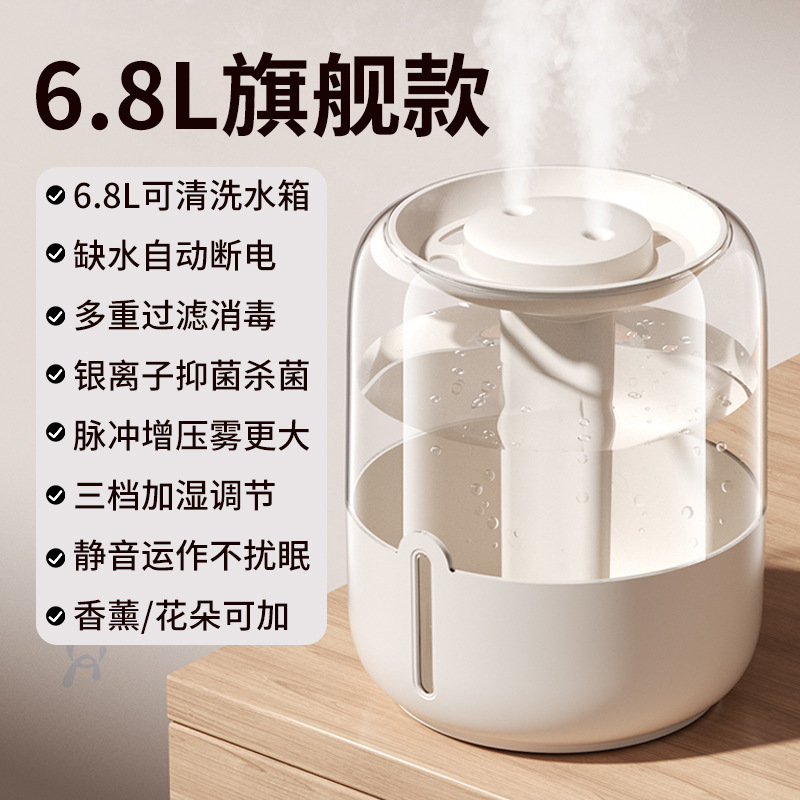 6.8L旗舰款

6.8L可清洗水箱
缺水自动断电
多重过滤消毒
银离子抑菌杀菌
脉冲增压雾更大
三档加湿调节
静音运作不扰眠
香薰/花朵可加