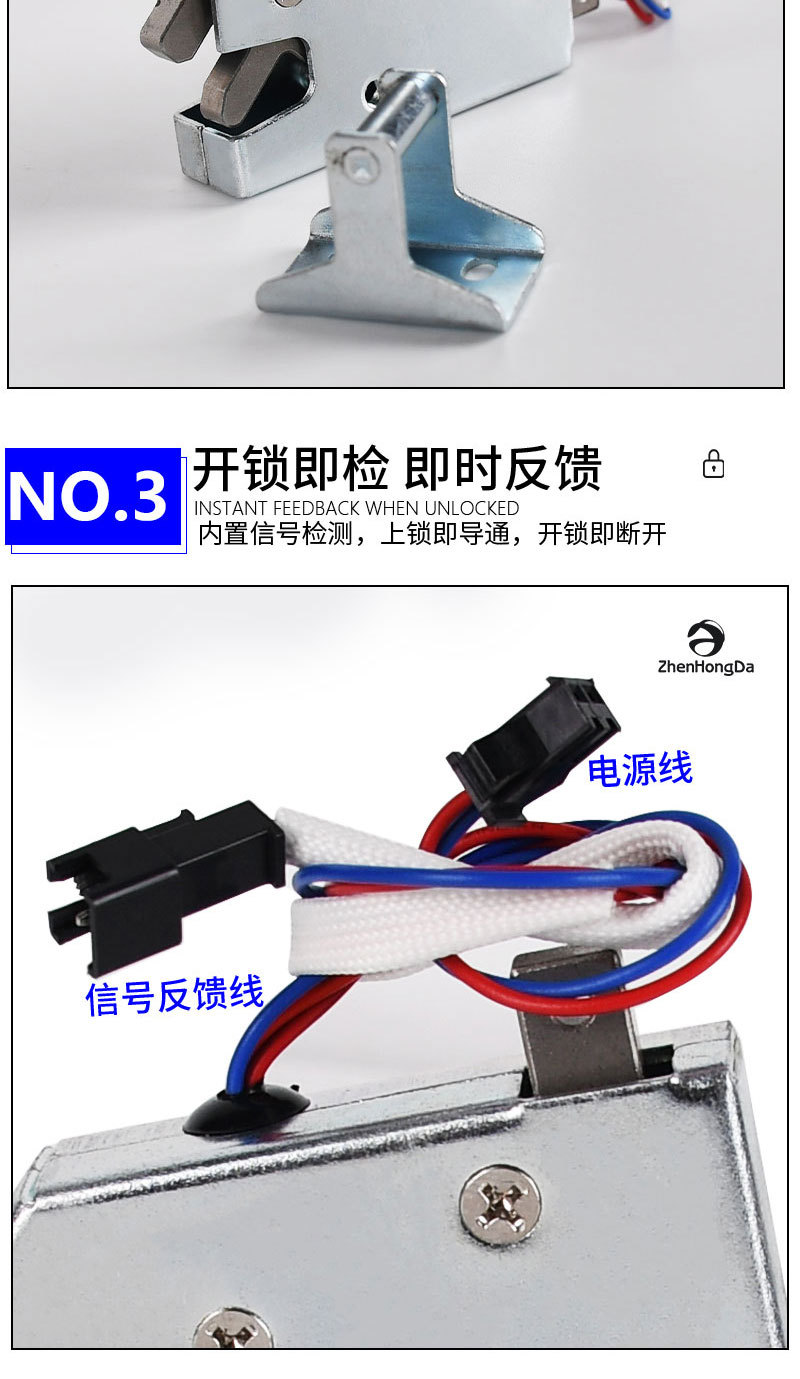 NO.3

开锁即检 即时反馈

INSTANT FEEDBACK WHEN UNLOCKED

内置信号检测，上锁即导通，开锁即断开

ZhenHongDa

电源线

信号反馈线