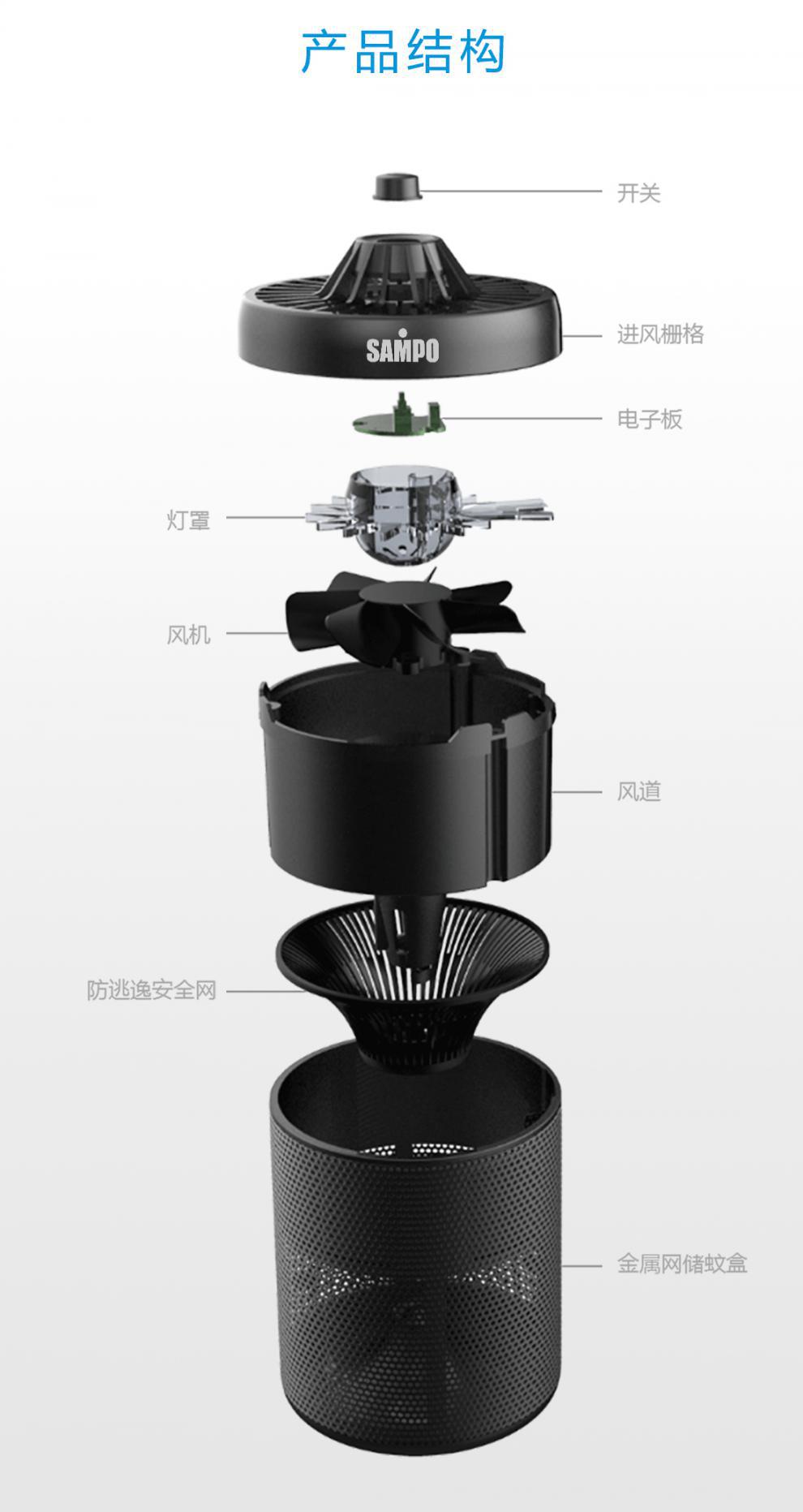 产品结构

开关

SAMPO

进风栅格

电子板

灯罩

风机

风道

防逃逸安全网

金属网储蚊盒