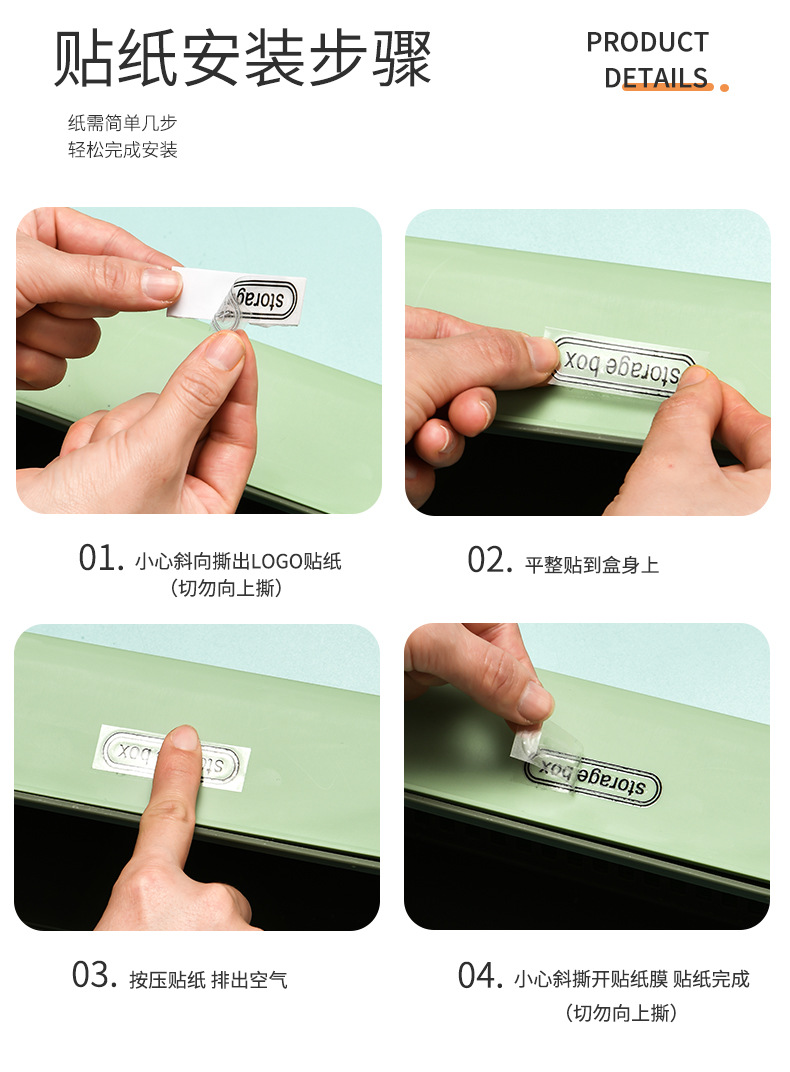 贴纸安装步骤

PRODUCT DETAILS

纸需简单几步
轻松完成安装

storage

storage box

01. 小心斜向撕出LOGO贴纸
（切勿向上撕）

02. 平整贴到盒身上

storage box

storage box

03. 按压贴纸 排出空气

04. 小心斜撕开贴纸膜 贴纸完成
（切勿向上撕）