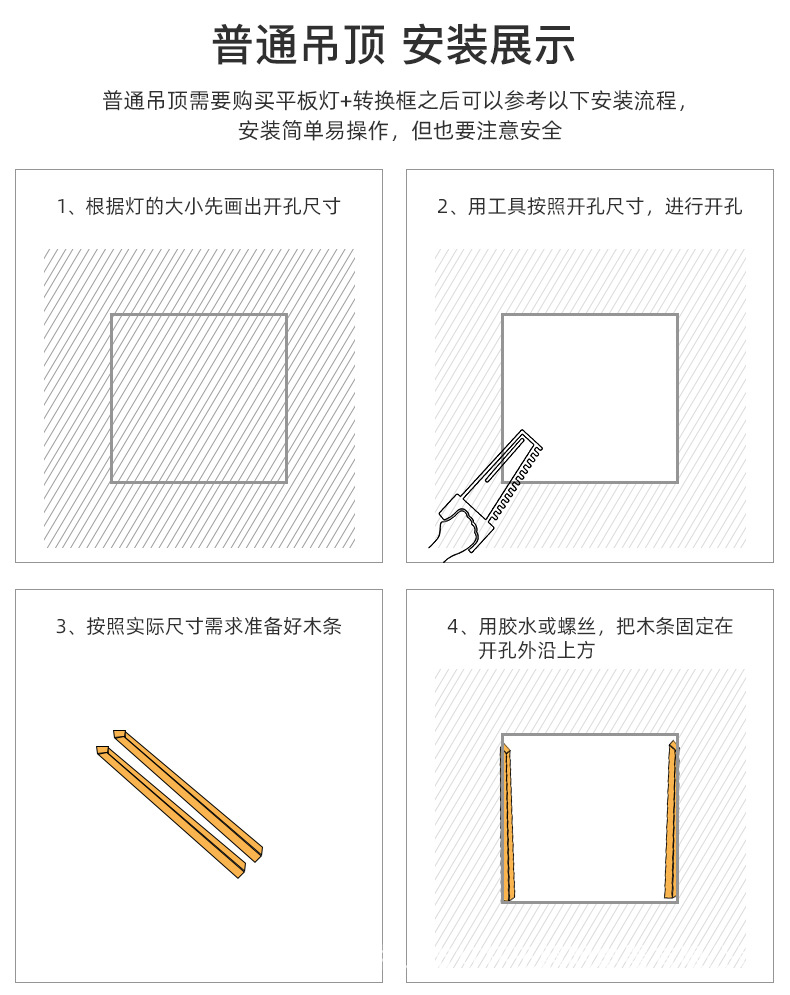 普通吊顶 安装展示

普通吊顶需要购买平板灯+转换框之后可以参考以下安装流程，安装简单易操作，但也要注意安全

1、根据灯的大小先画出开孔尺寸

2、用工具按照开孔尺寸，进行开孔

3、按照实际尺寸需求准备好木条

4、用胶水或螺丝，把木条固定在开孔外沿上方