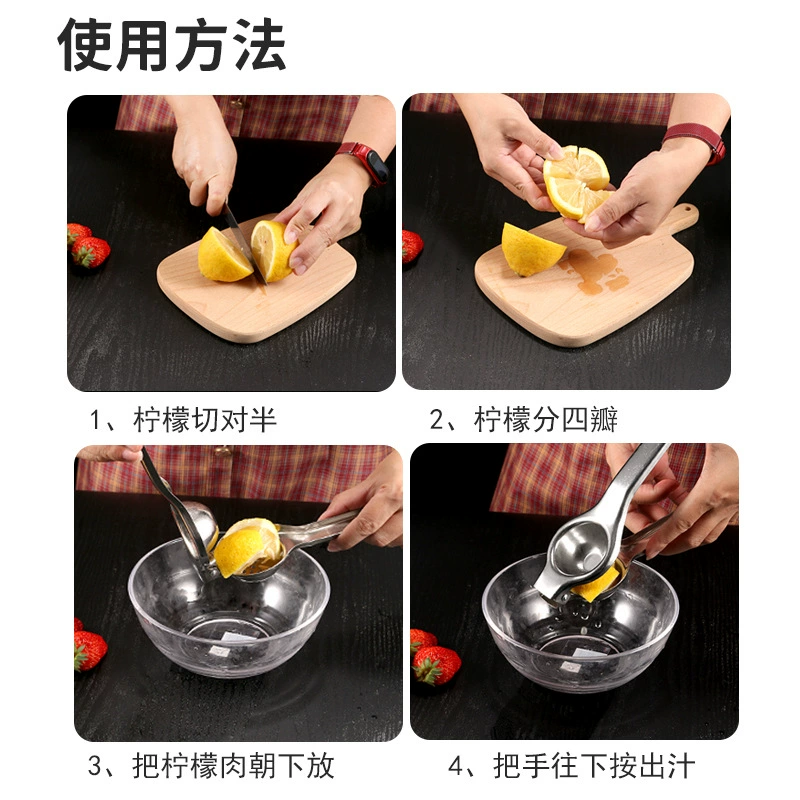 使用方法

1、柠檬切对半

2、柠檬分四瓣

3、把柠檬肉朝下放

4、把手往下按出汁