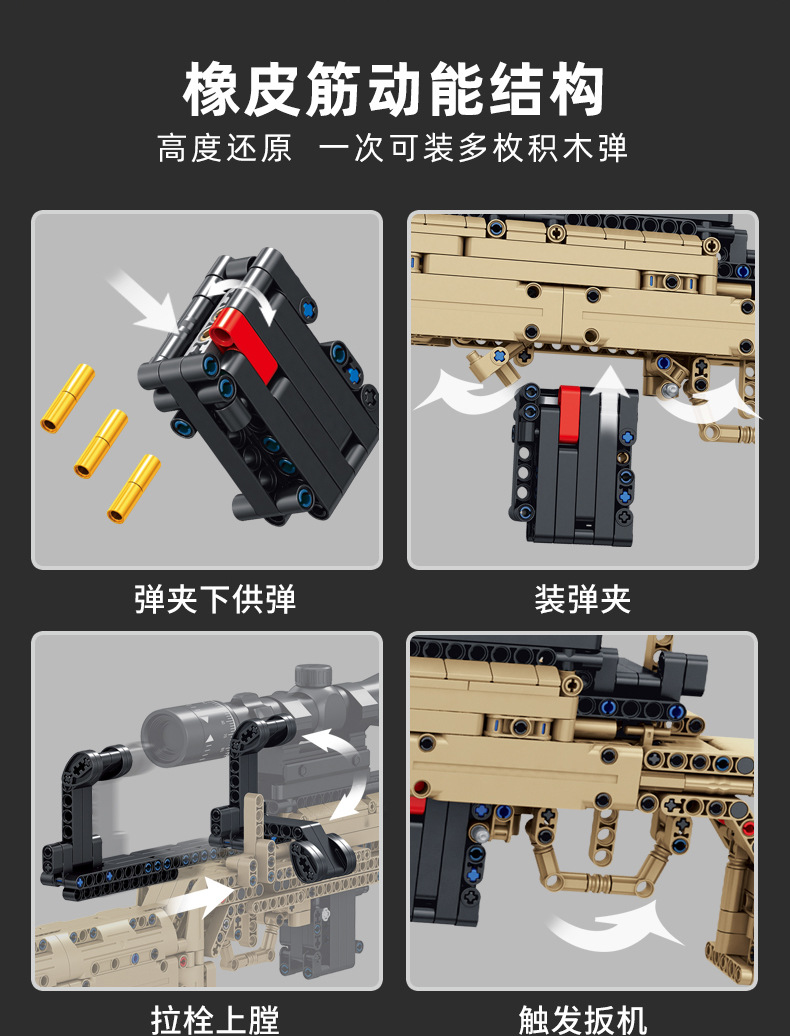 橡皮筋动能结构

高度还原 一次可装多枚积木弹

弹夹下供弹

装弹夹

拉栓上膛

触发扳机