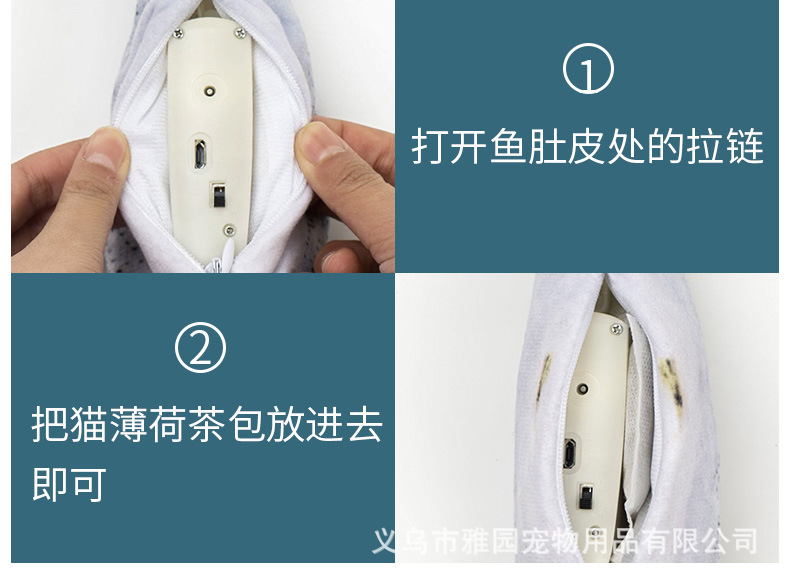 ①
打开鱼肚皮处的拉链

②
把猫薄荷茶包放进去即可

义乌市雅园宠物用品有限公司