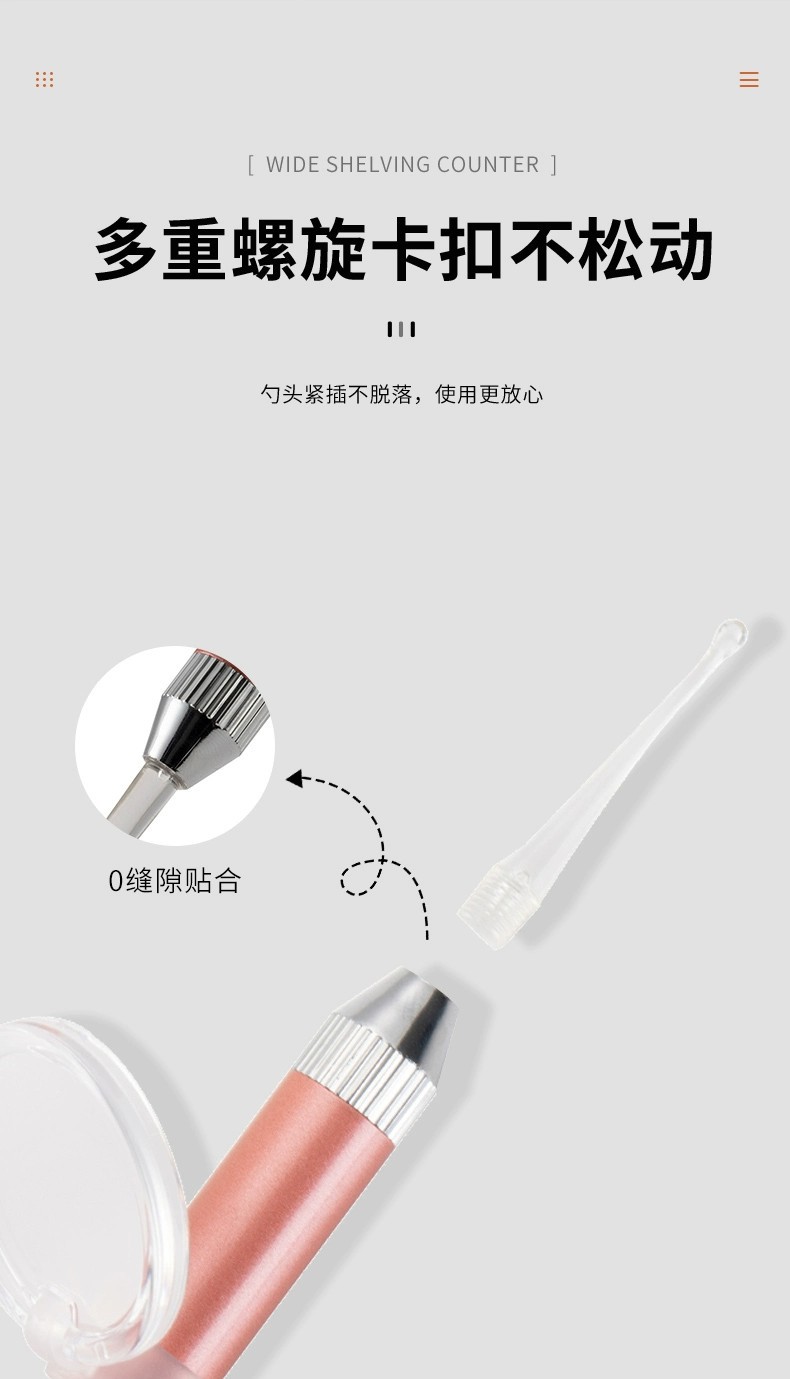 [ WIDE SHELVING COUNTER ]

多重螺旋卡扣不松动

勺头紧插不脱落，使用更放心

0缝隙贴合