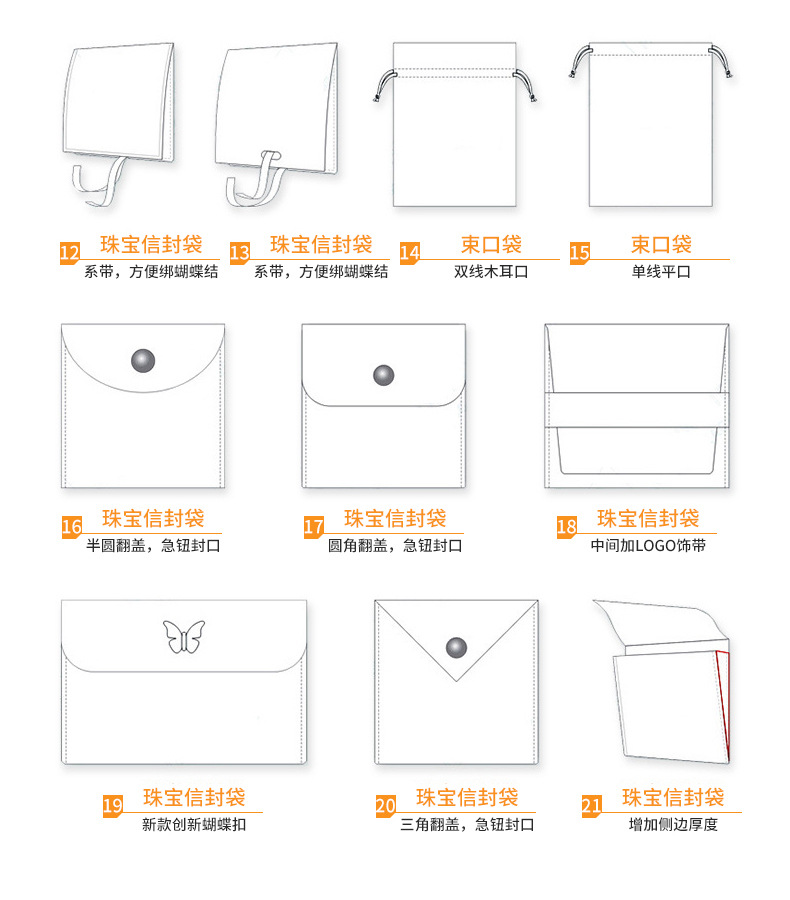 12 珠宝信封袋
系带，方便绑蝴蝶结

13 珠宝信封袋
系带，方便绑蝴蝶结

14 束口袋
双线木耳口

15 束口袋
单线平口

16 珠宝信封袋
半圆翻盖，急钮封口

17 珠宝信封袋
圆角翻盖，急钮封口

18 珠宝信封袋
中间加LOGO饰带

19 珠宝信封袋
新款创新蝴蝶扣

20 珠宝信封袋
三角翻盖，急钮封口

21 珠宝信封袋
增加侧边厚度