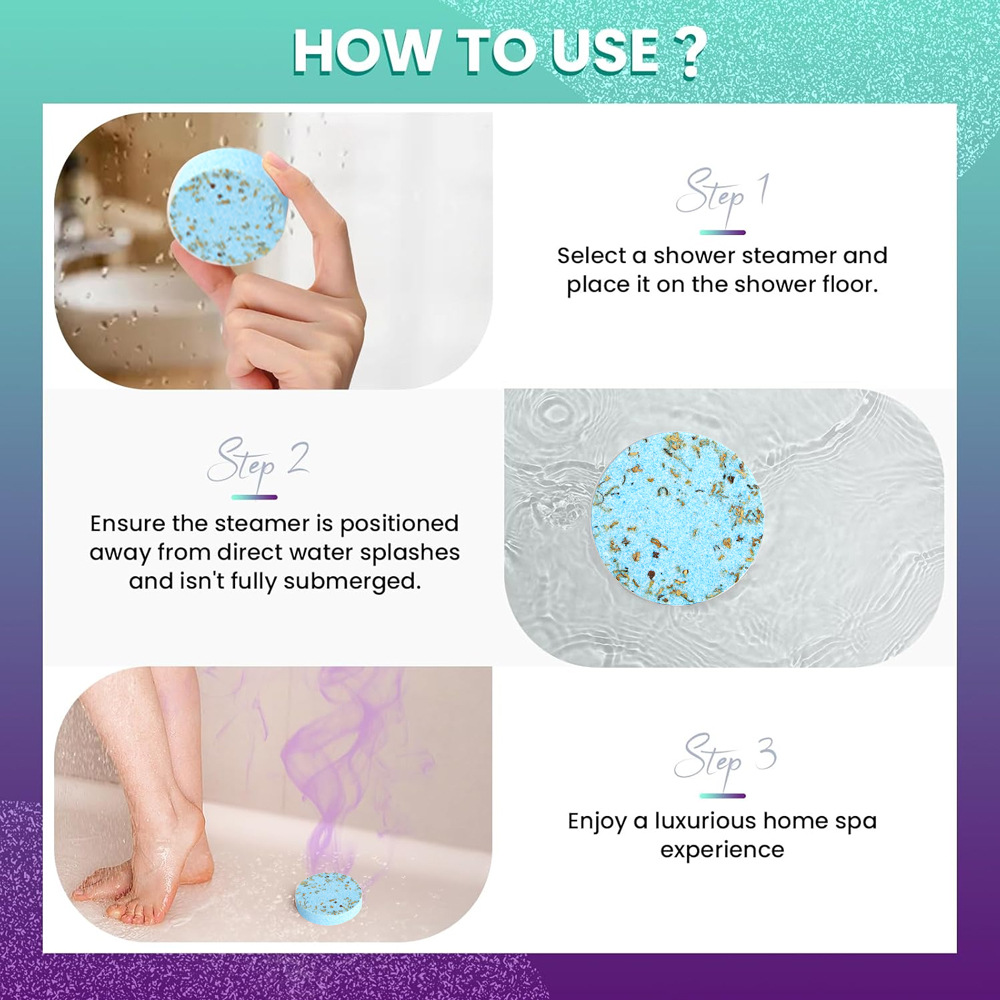 HOW TO USE ?

Step 1

Select a shower steamer and place it on the shower floor.

Step 2

Ensure the steamer is positioned away from direct water splashes and isn't fully submerged.

Step 3

Enjoy a luxurious home spa experience