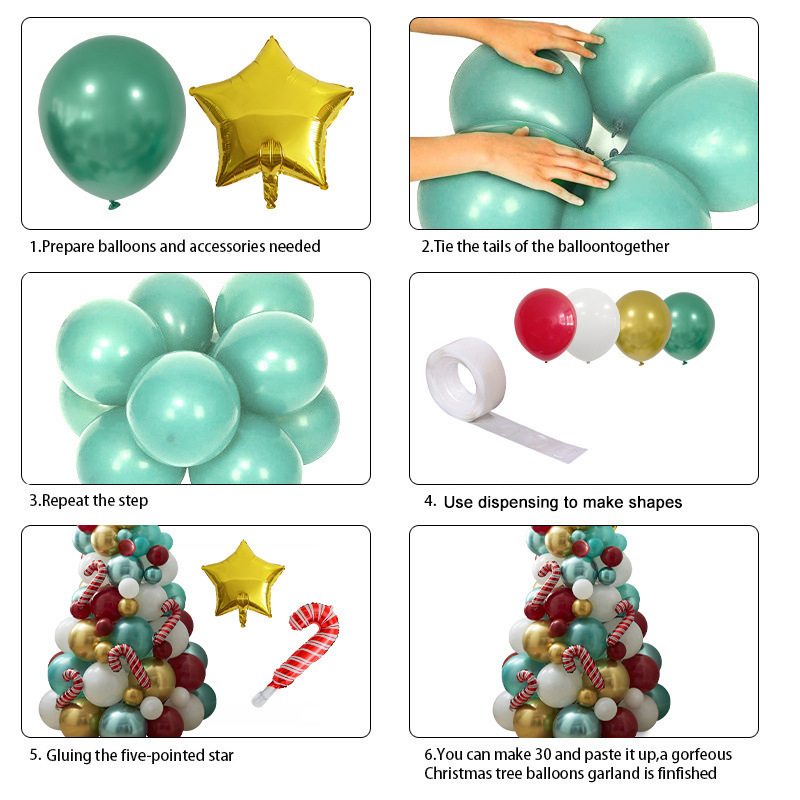 1.Prepare balloons and accessories needed

2.Tie the tails of the balloontogether

3.Repeat the step

4. Use dispensing to make shapes

5. Gluing the five-pointed star

6.You can make 30 and paste it up,a gorfeous Christmas tree balloons garland is finfished