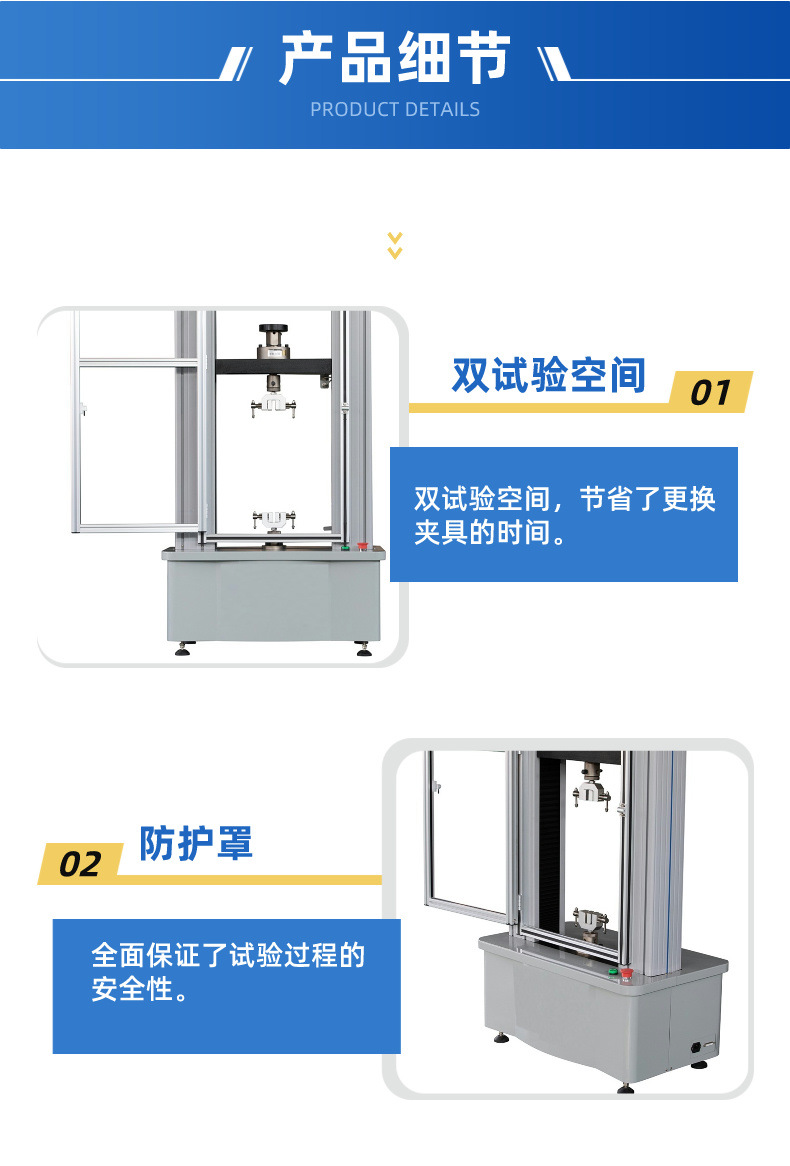 产品细节
PRODUCT DETAILS

双试验空间
01

双试验空间，节省了更换夹具的时间。

02
防护罩

全面保证了试验过程的安全性。