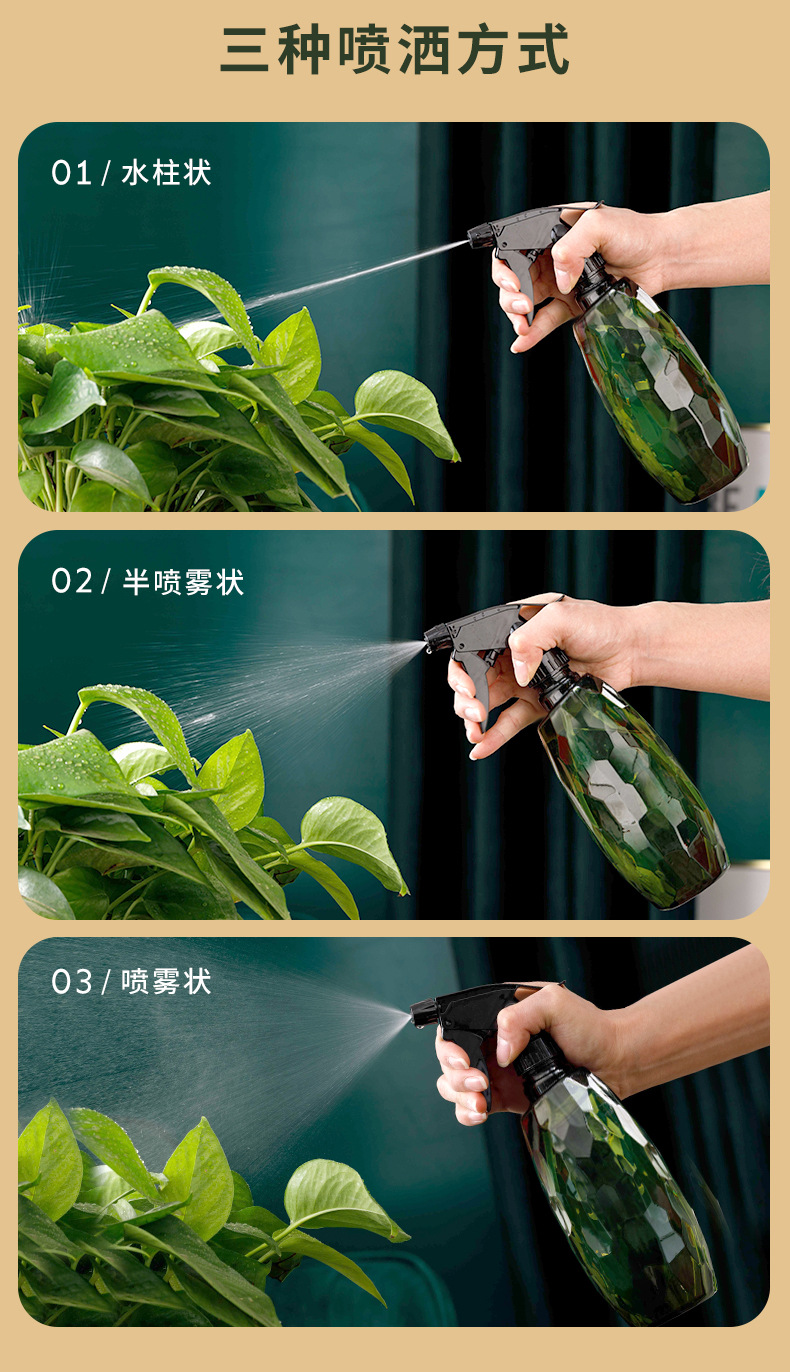 三种喷洒方式

01 / 水柱状

02 / 半喷雾状

03 / 喷雾状