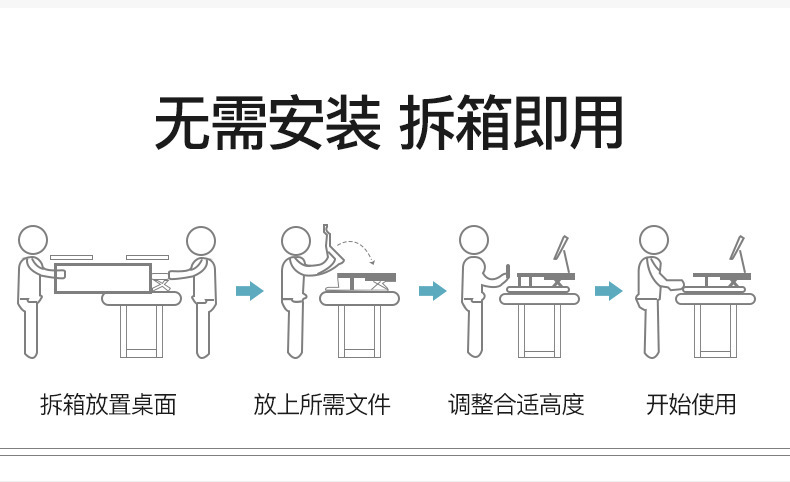 无需安装 拆箱即用

拆箱放置桌面

放上所需文件

调整合适高度

开始使用