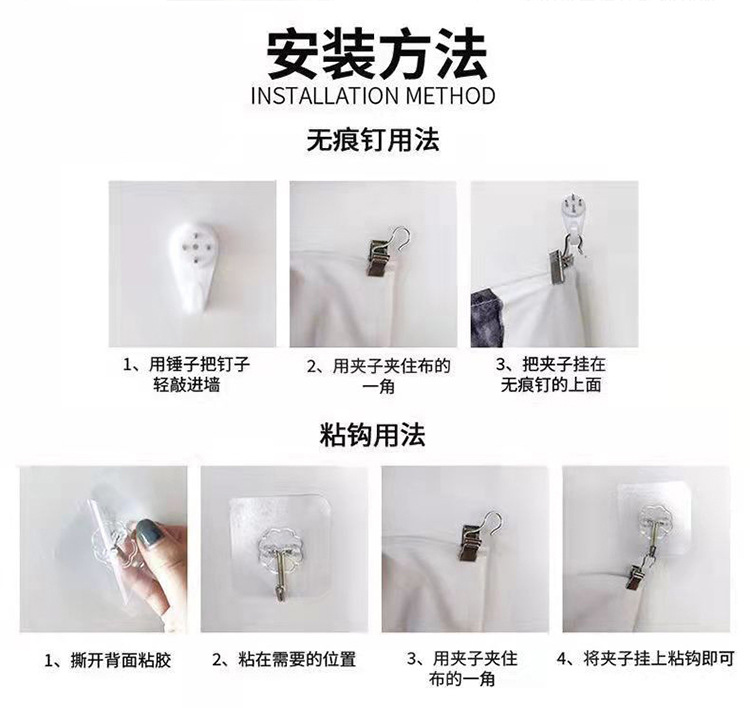 安装方法
INSTALLATION METHOD

无痕钉用法

1、用锤子把钉子轻敲进墙

2、用夹子夹住布的一角

3、把夹子挂在无痕钉的上面

粘钩用法

1、撕开背面粘胶

2、粘在需要的位置

3、用夹子夹住布的一角

4、将夹子挂上粘钩即可