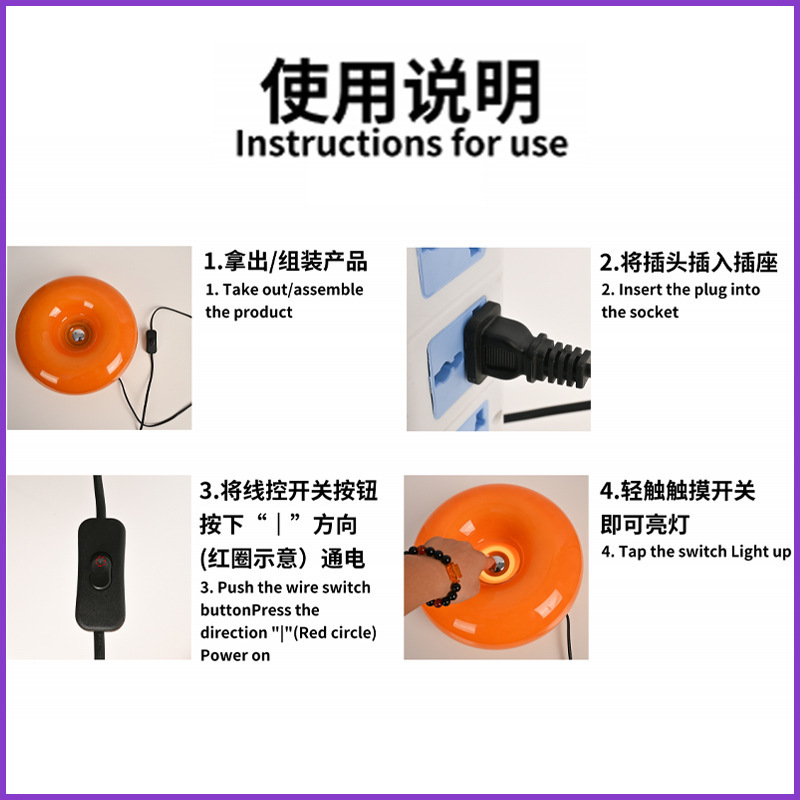 使用说明
Instructions for use

1.拿出/组装产品
1. Take out/assemble the product

2.将插头插入插座
2. Insert the plug into the socket

3.将线控开关按钮按下“｜”方向（红圈示意）通电
3. Push the wire switch buttonPress the direction "|"(Red circle) Power on

4.轻触触摸开关即可亮灯
4. Tap the switch Light up