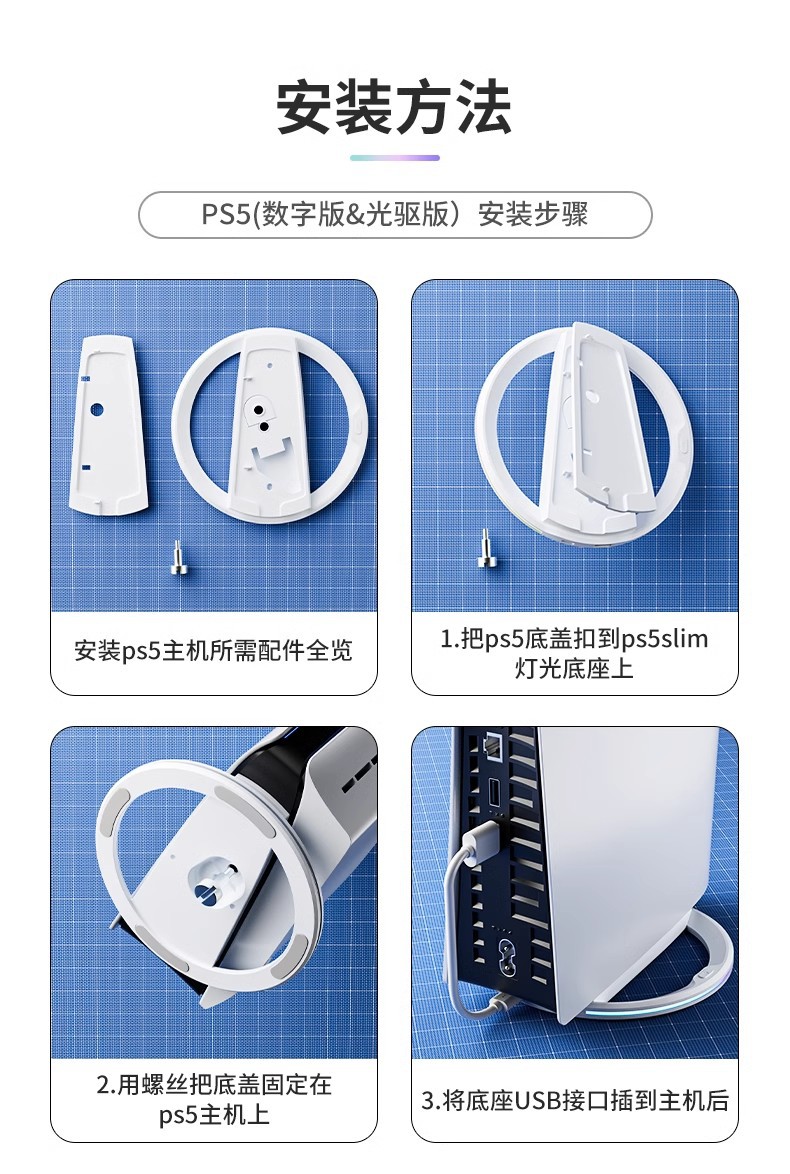 安装方法

PS5(数字版&光驱版）安装步骤

安装ps5主机所需配件全览

1.把ps5底盖扣到ps5slim灯光底座上

2.用螺丝把底盖固定在ps5主机上

3.将底座USB接口插到主机后