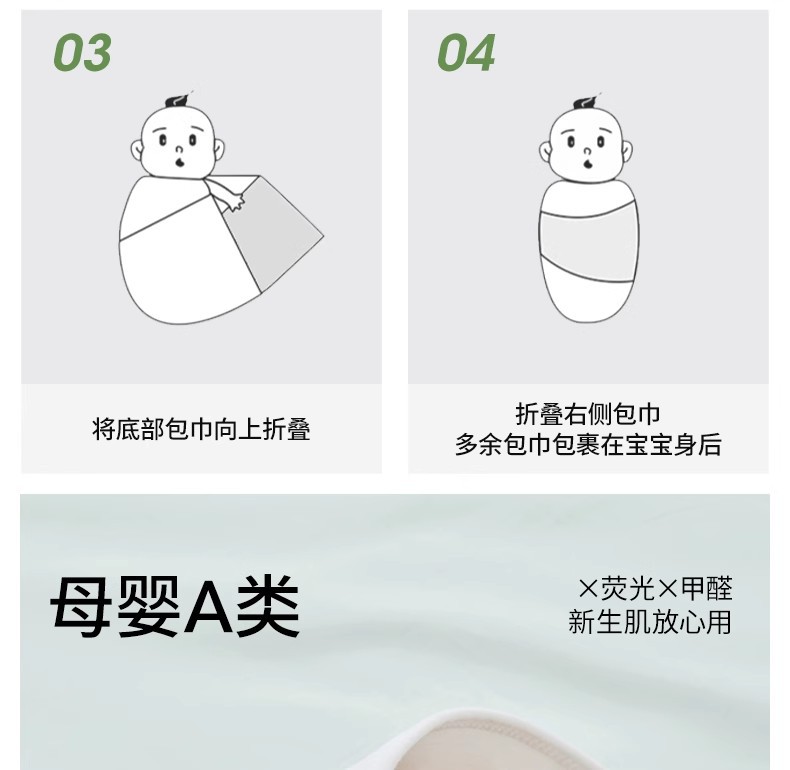 03

将底部包巾向上折叠

04

折叠右侧包巾
多余包巾包裹在宝宝身后

母婴A类

×荧光×甲醛
新生肌放心用