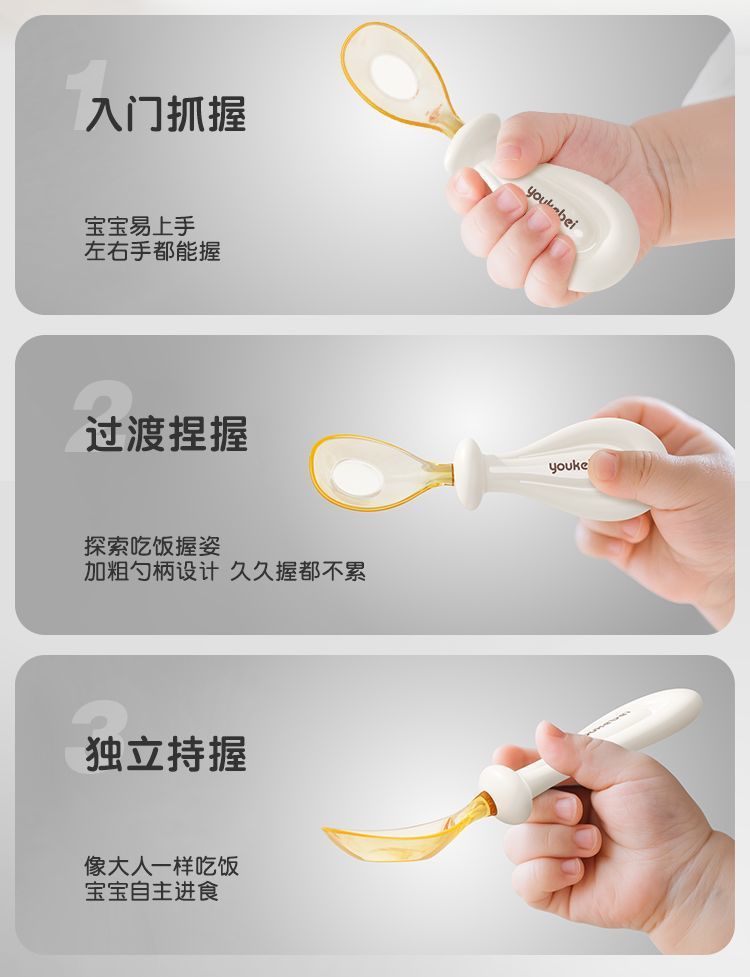 1 入门抓握

宝宝易上手
左右手都能握

youkebei

2 过渡捏握

探索吃饭握姿
加粗勺柄设计 久久握都不累

youke

3 独立持握

像大人一样吃饭
宝宝自主进食