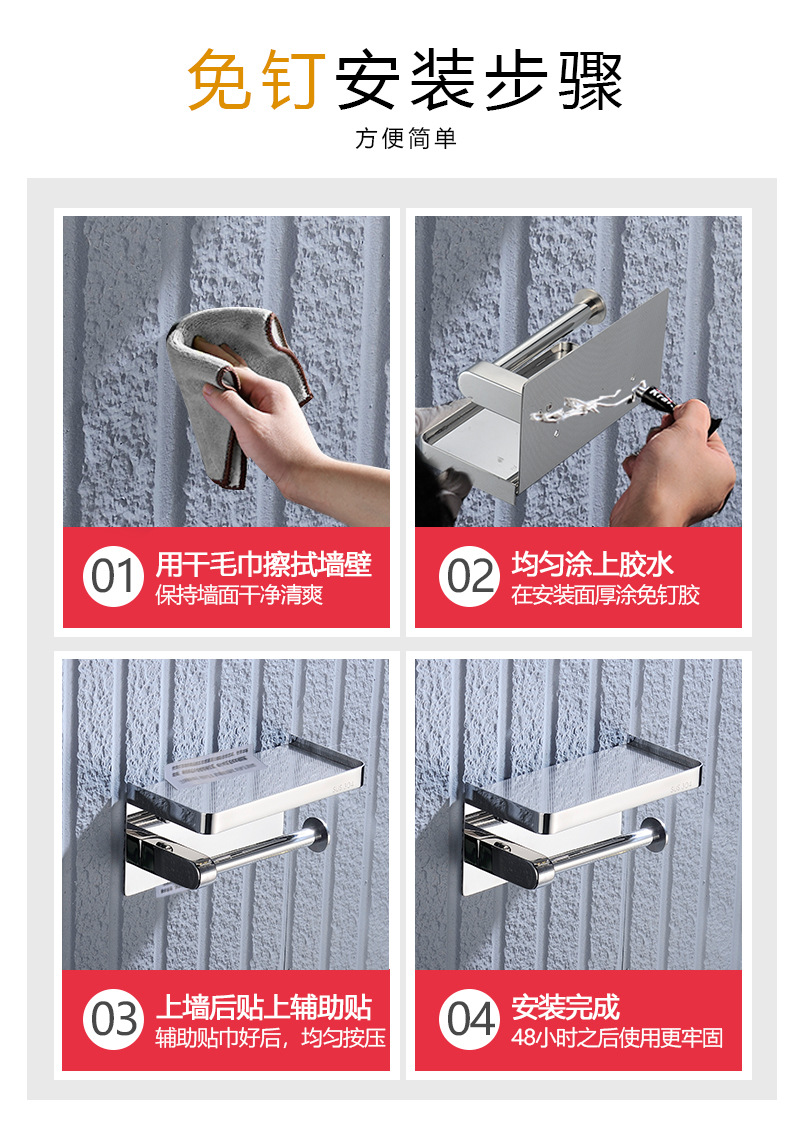 免钉安装步骤

方便简单

01 用干毛巾擦拭墙壁
保持墙面干净清爽

02 均匀涂上胶水
在安装面厚涂免钉胶

03 上墙后贴上辅助贴
辅助贴巾好后，均匀按压

04 安装完成
48小时之后使用更牢固