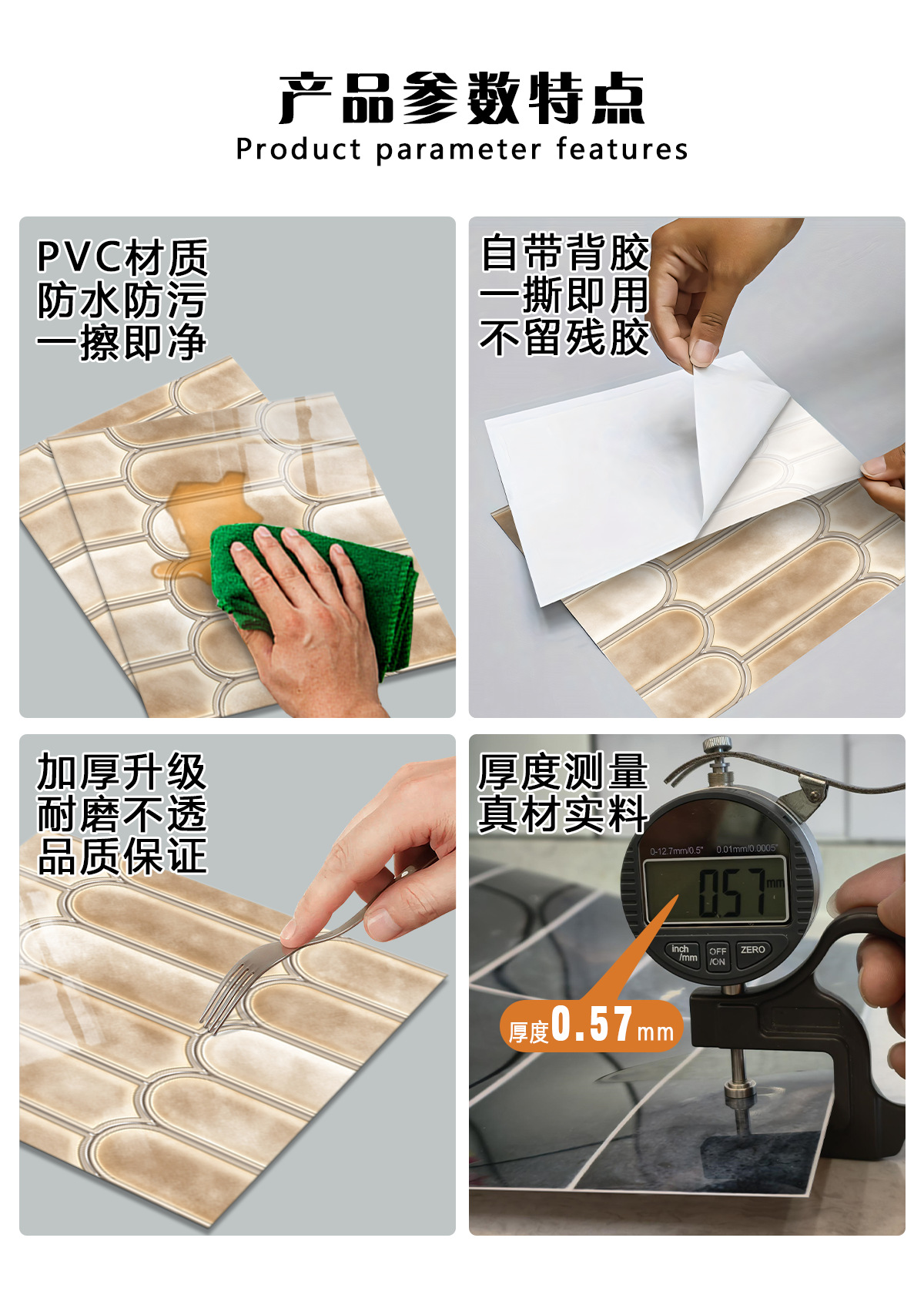 产品参数特点
Product parameter features

PVC材质
防水防污
一擦即净

自带背胶
一撕即用
不留残胶

加厚升级
耐磨不透
品质保证

厚度测量
真材实料

0-12.7mm/0.5" 0.01mm/0.0005"
0.57 mm
inch /mm
OFF /ON
ZERO

厚度0.57mm