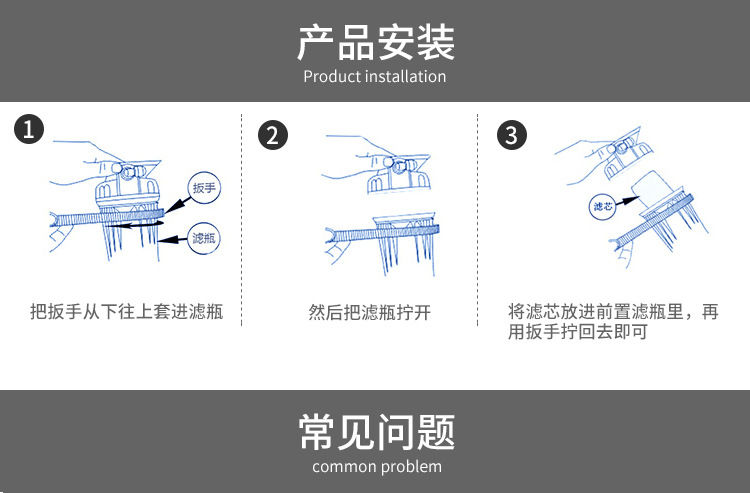 产品安装
Product installation

1
扳手
滤瓶
把扳手从下往上套进滤瓶

2
然后把滤瓶拧开

3
滤芯
将滤芯放进前置滤瓶里，再用扳手拧回去即可

常见问题
common problem