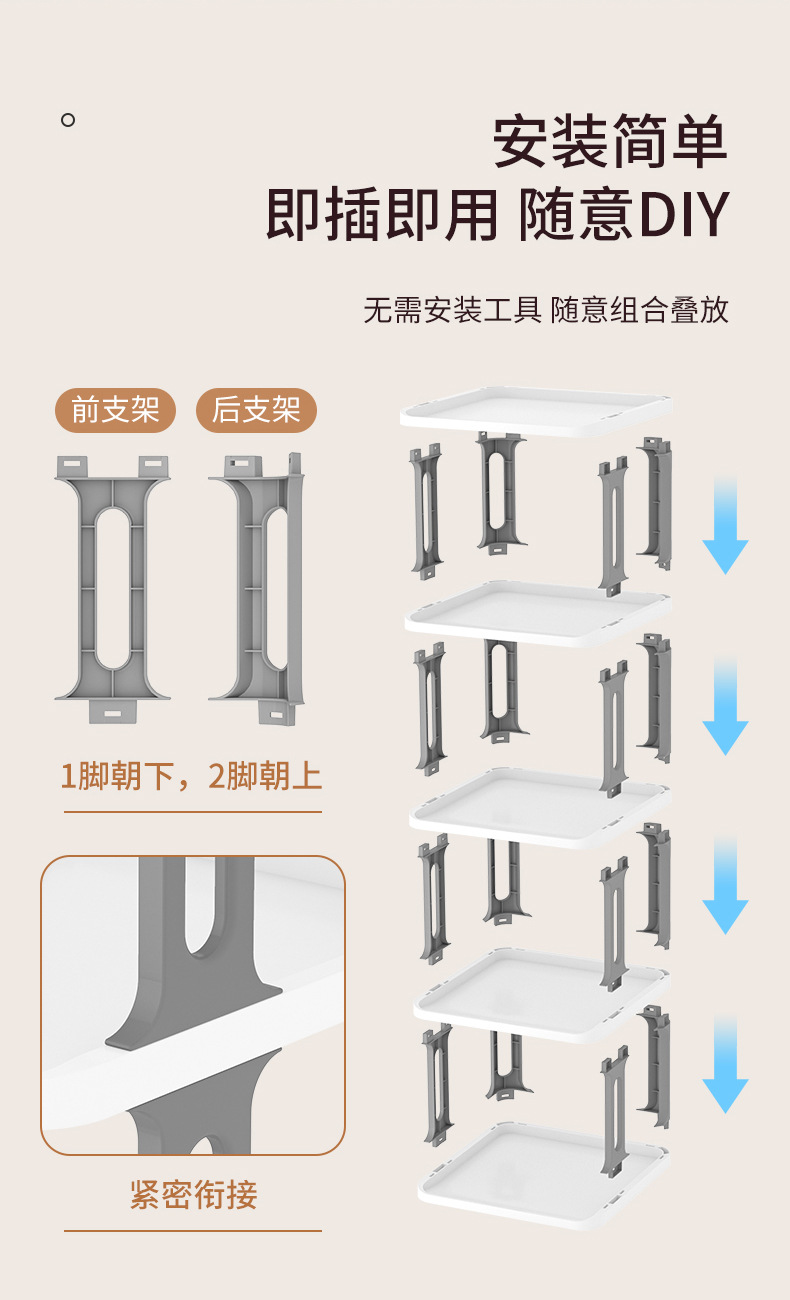 安装简单
即插即用 随意DIY

无需安装工具 随意组合叠放

前支架 后支架

1脚朝下，2脚朝上

紧密衔接