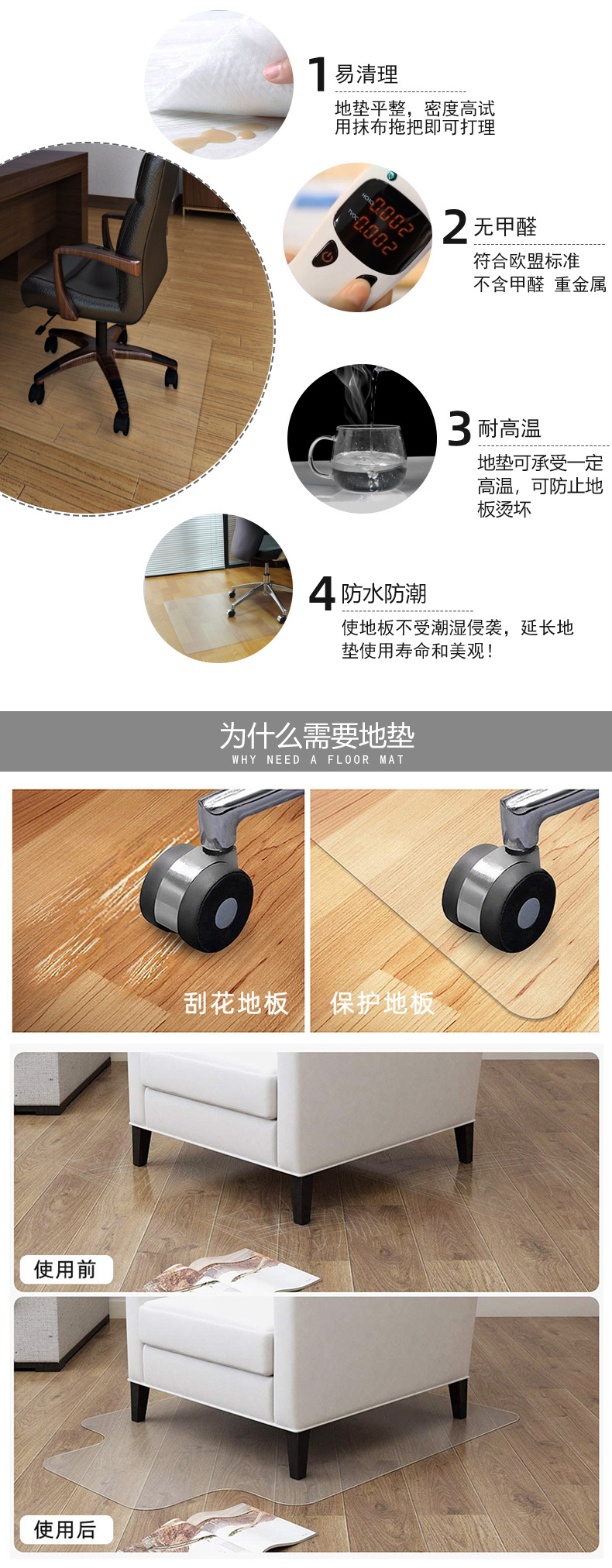 1 易清理

地垫平整，密度高试用抹布拖把即可打理

HCHO 0.002
TVOC 0.002

2 无甲醛

符合欧盟标准
不含甲醛 重金属

3 耐高温

地垫可承受一定高温，可防止地板烫坏

4 防水防潮

使地板不受潮湿侵袭，延长地垫使用寿命和美观！

为什么需要地垫
WHY NEED A FLOOR MAT

刮花地板

保护地板

使用前

使用后