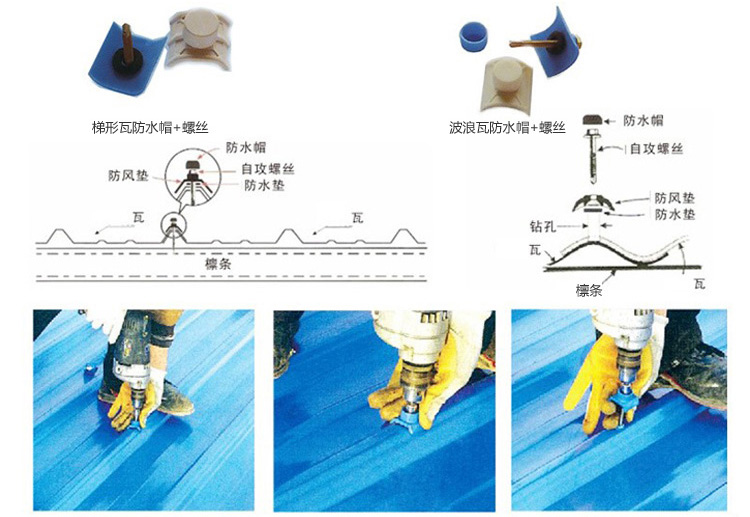 梯形瓦防水帽+螺丝

防水帽
防风垫
自攻螺丝
防水垫
瓦
瓦
檩条

波浪瓦防水帽+螺丝

防水帽
自攻螺丝
防风垫
防水垫
钻孔
瓦
檩条
瓦