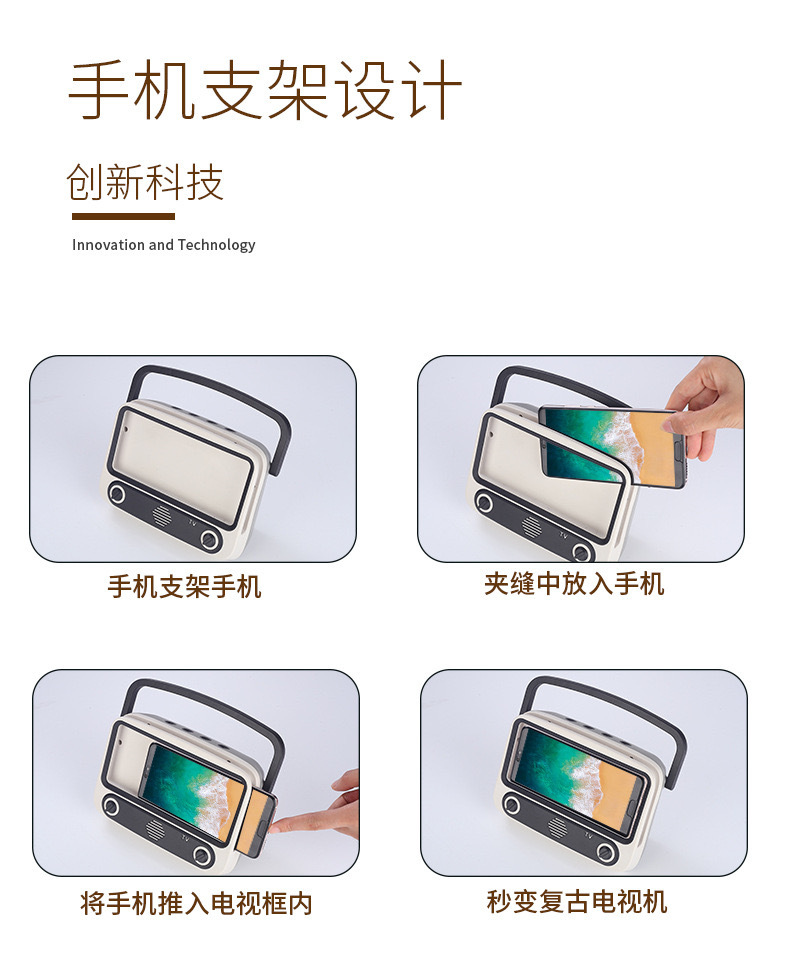 手机支架设计

创新科技

Innovation and Technology

TV

手机支架手机

TV

夹缝中放入手机

将手机推入电视框内

TV

秒变复古电视机