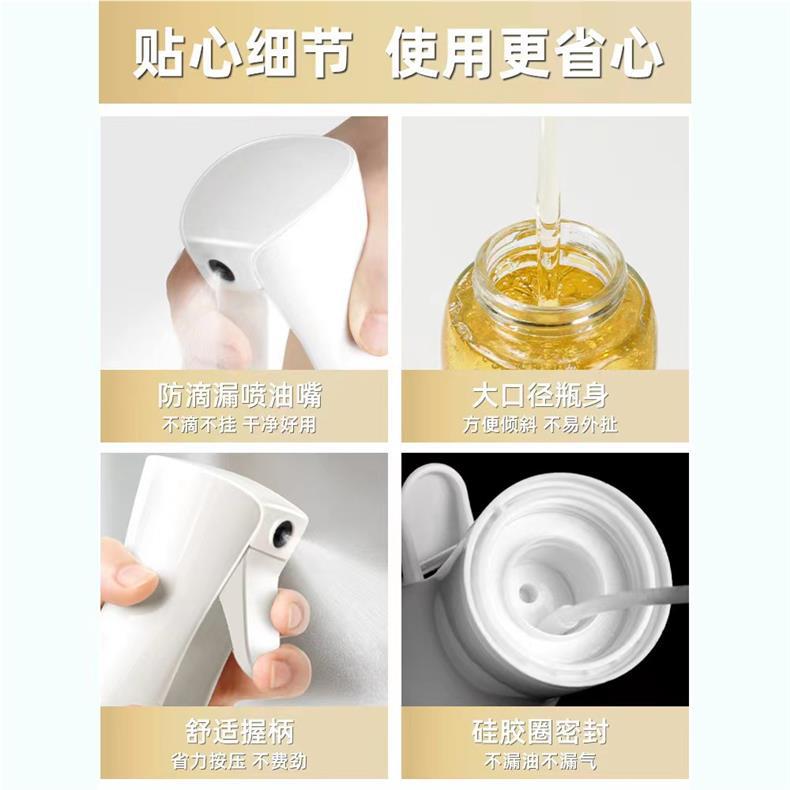 贴心细节 使用更省心

防滴漏喷油嘴
不滴不挂 干净好用

大口径瓶身
方便倾斜 不易外扯

舒适握柄
省力按压 不费劲

硅胶圈密封
不漏油不漏气