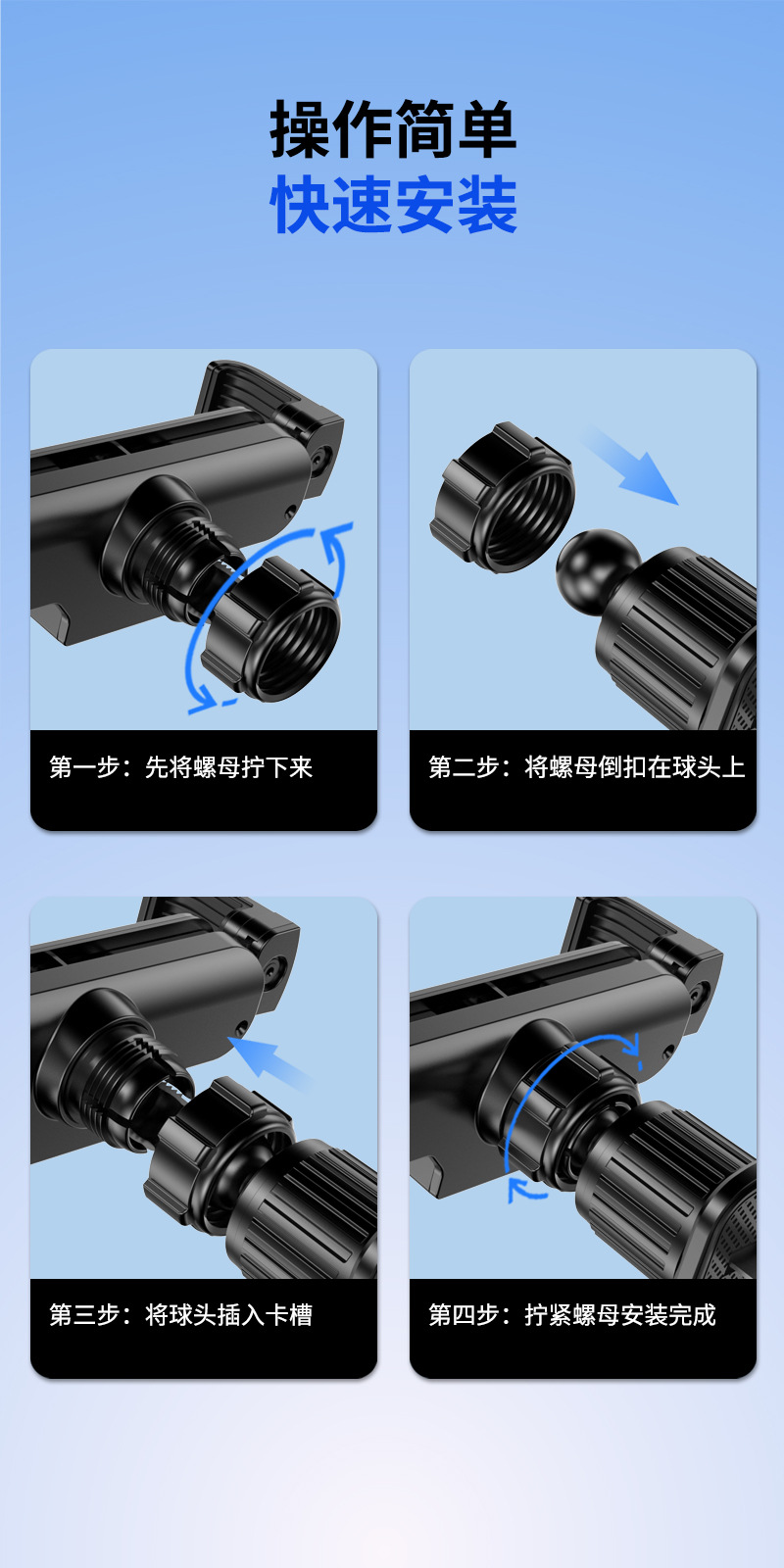 操作简单
快速安装

第一步：先将螺母拧下来

第二步：将螺母倒扣在球头上

第三步：将球头插入卡槽

第四步：拧紧螺母安装完成