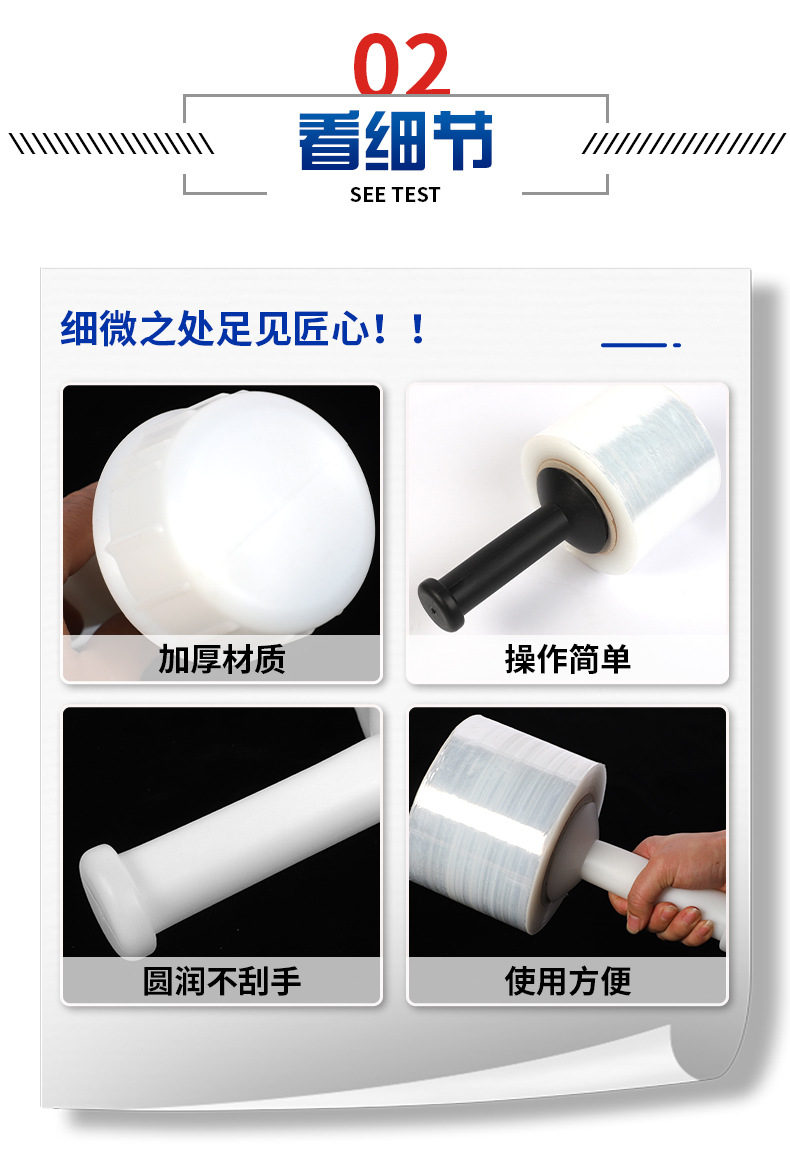 02
看细节
SEE TEST

细微之处足见匠心！！

加厚材质

操作简单

圆润不刮手

使用方便