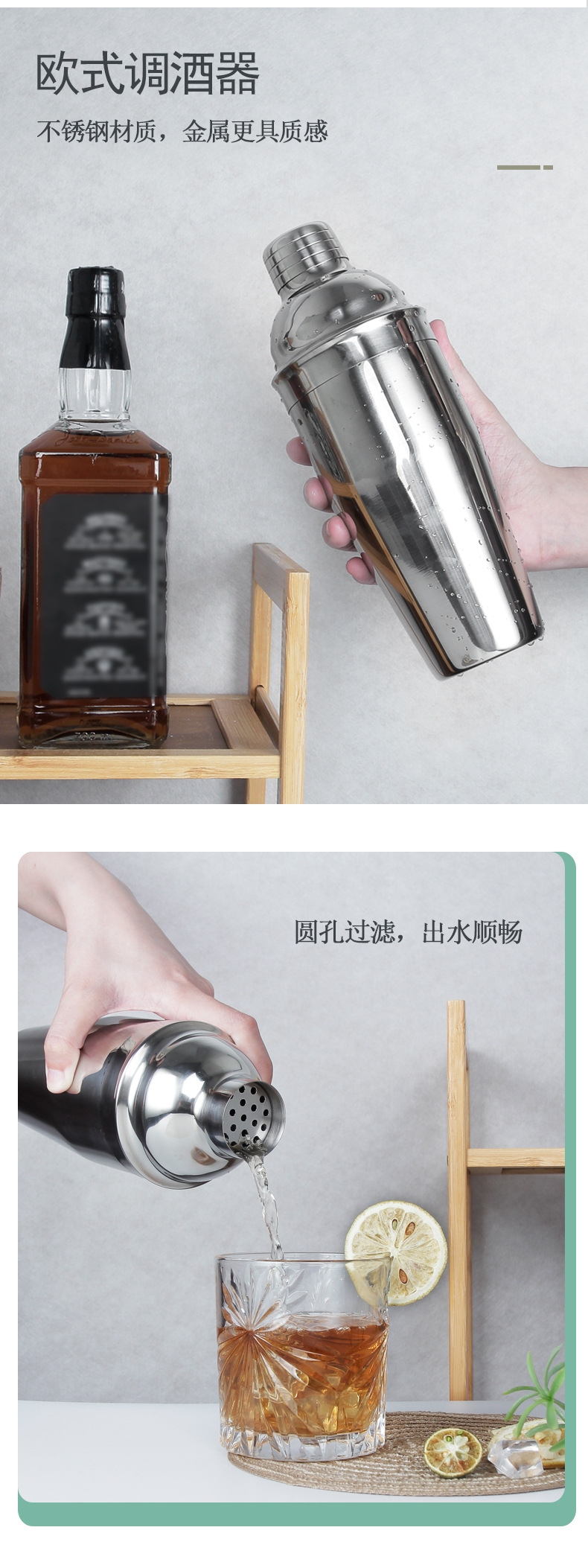 欧式调酒器

不锈钢材质，金属更具质感

圆孔过滤，出水顺畅