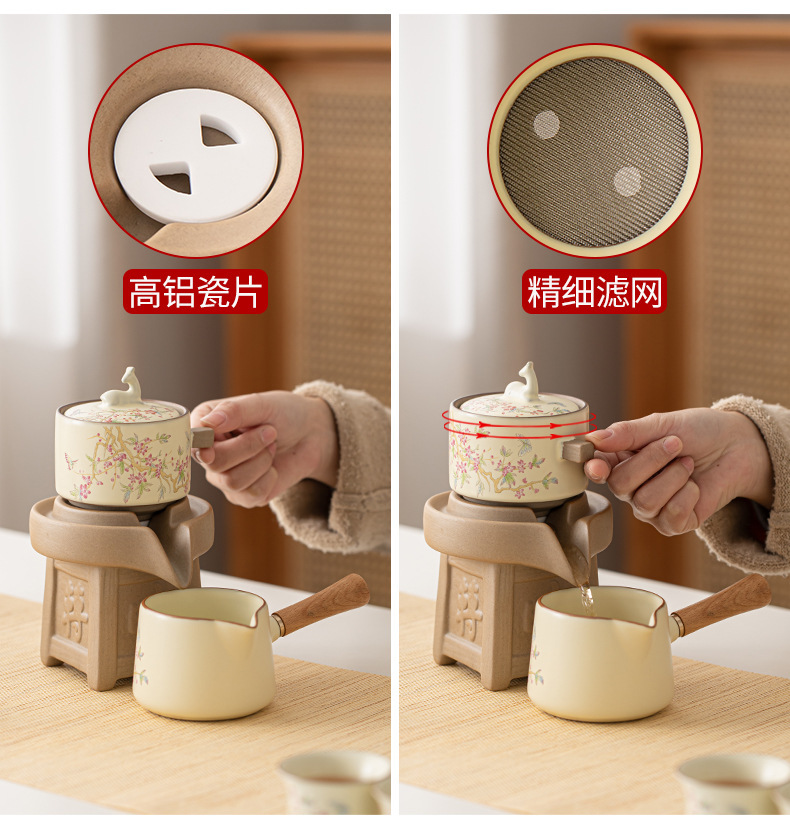 高铝瓷片

精细滤网