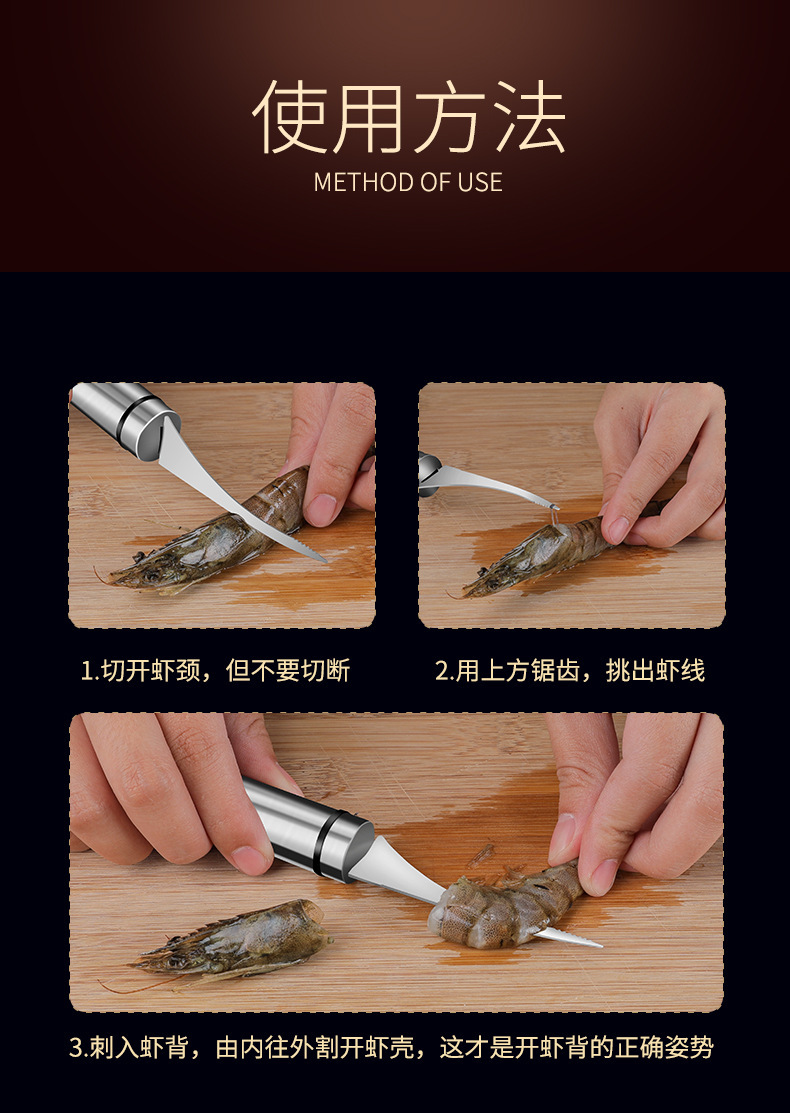 使用方法
METHOD OF USE

1.切开虾颈，但不要切断

2.用上方锯齿，挑出虾线

3.刺入虾背，由内往外割开虾壳，这才是开虾背的正确姿势