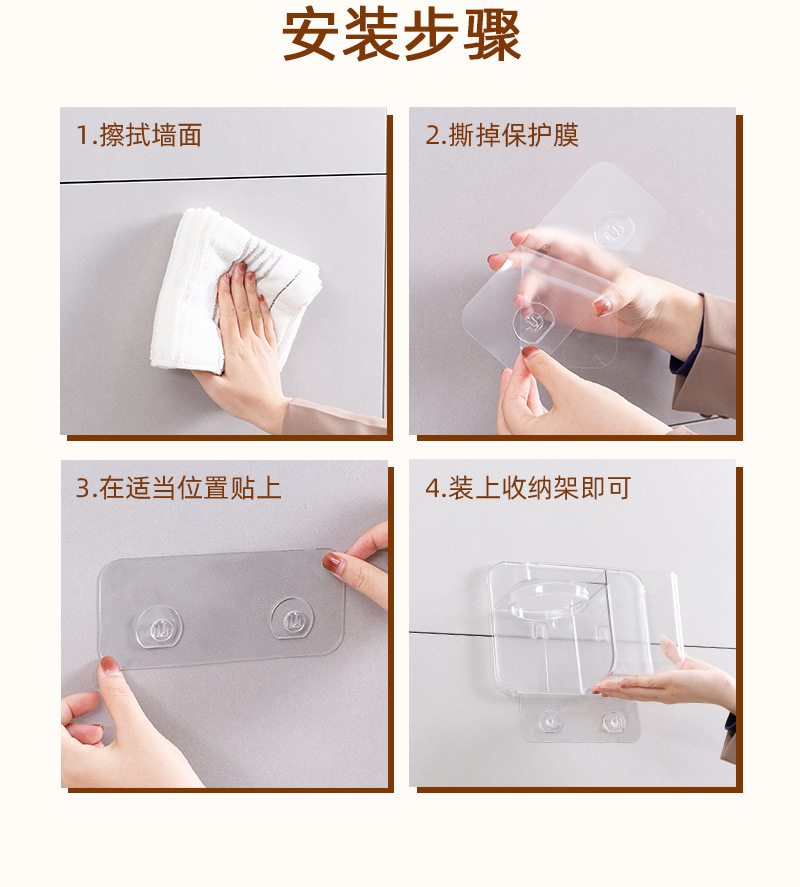 安装步骤

1.擦拭墙面

2.撕掉保护膜

3.在适当位置贴上

4.装上收纳架即可