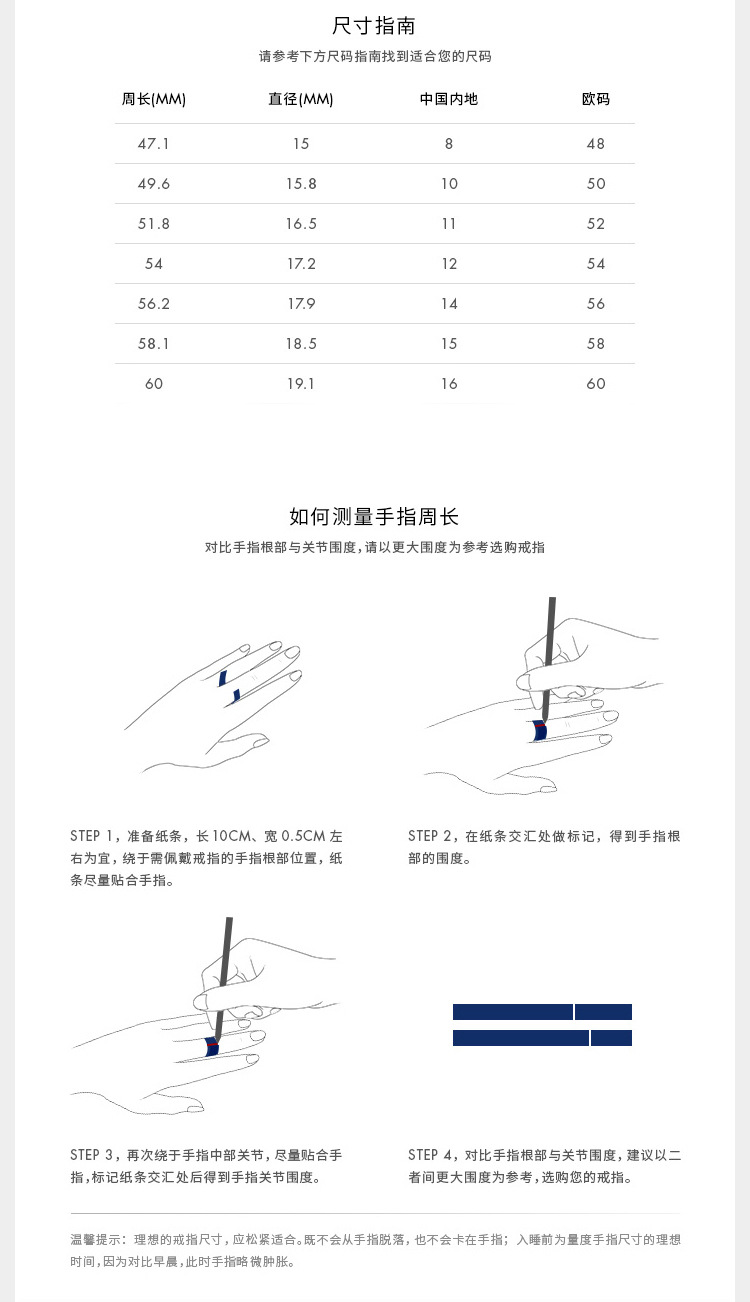 尺寸指南

请参考下方尺码指南找到适合您的尺码

| 周长(MM) | 直径(MM) | 中国内地 | 欧码 |
|---|---|---|---|
| 47.1 | 15 | 8 | 48 |
| 49.6 | 15.8 | 10 | 50 |
| 51.8 | 16.5 | 11 | 52 |
| 54 | 17.2 | 12 | 54 |
| 56.2 | 17.9 | 14 | 56 |
| 58.1 | 18.5 | 15 | 58 |
| 60 | 19.1 | 16 | 60 |

如何测量手指周长

对比手指根部与关节围度，请以更大围度为参考选购戒指

STEP 1，准备纸条，长10CM、宽0.5CM左右为宜，绕于需佩戴戒指的手指根部位置，纸条尽量贴合手指。

STEP 2，在纸条交汇处做标记，得到手指根部的围度。

STEP 3，再次绕于手指中部关节，尽量贴合手指，标记纸条交汇处后得到手指关节围度。

STEP 4，对比手指根部与关节围度，建议以二者间更大围度为参考，选购您的戒指。

温馨提示：理想的戒指尺寸，应松紧适合。既不会从手指脱落，也不会卡在手指；入睡前为量度手指尺寸的理想时间，因为对比早晨，此时手指略微肿胀。