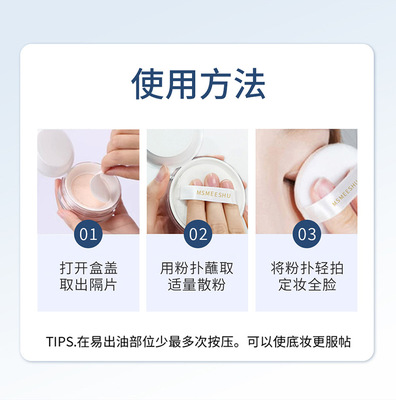 使用方法

01
打开盒盖
取出隔片

MSMEESHU
02
用粉扑蘸取
适量散粉

MSMEESHU
03
将粉扑轻拍
定妆全脸

TIPS.在易出油部位少最多次按压。可以使底妆更服帖