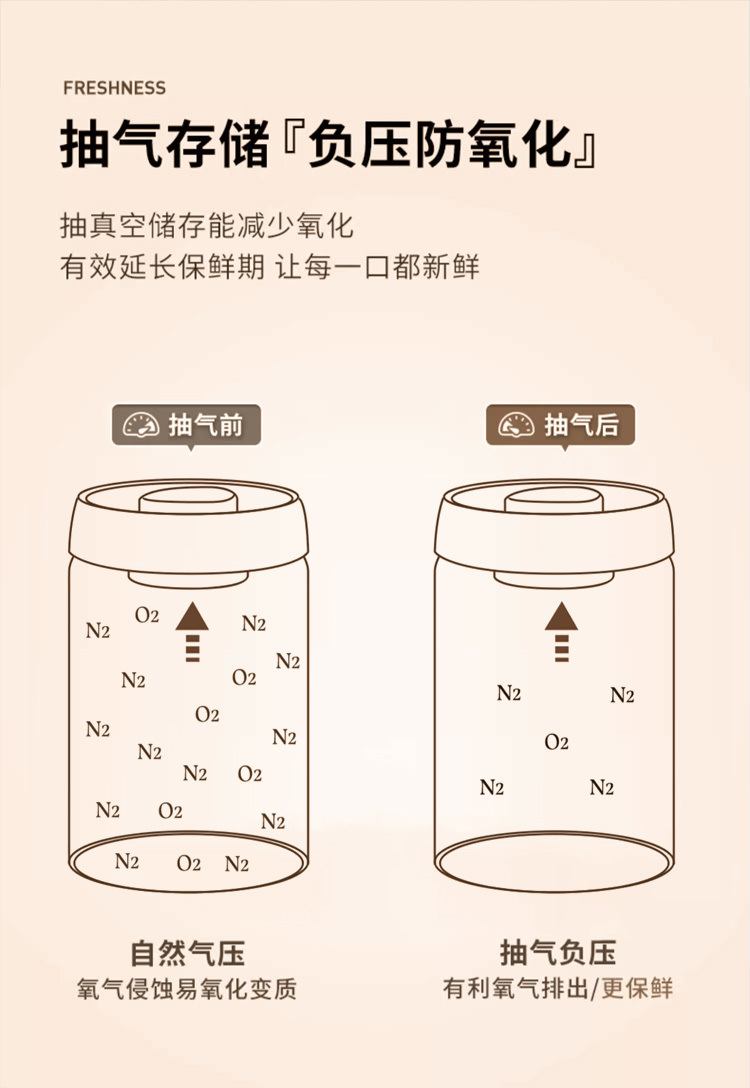 FRESHNESS

抽气存储『负压防氧化』

抽真空储存能减少氧化
有效延长保鲜期 让每一口都新鲜

抽气前

$N_2$ $O_2$ $N_2$ $N_2$ $N_2$ $O_2$ $O_2$ $N_2$ $N_2$ $N_2$ $N_2$ $O_2$ $N_2$ $O_2$ $N_2$ $N_2$ $O_2$ $N_2$

自然气压
氧气侵蚀易氧化变质

抽气后

$N_2$ $N_2$ $O_2$ $N_2$ $N_2$

抽气负压
有利氧气排出/更保鲜