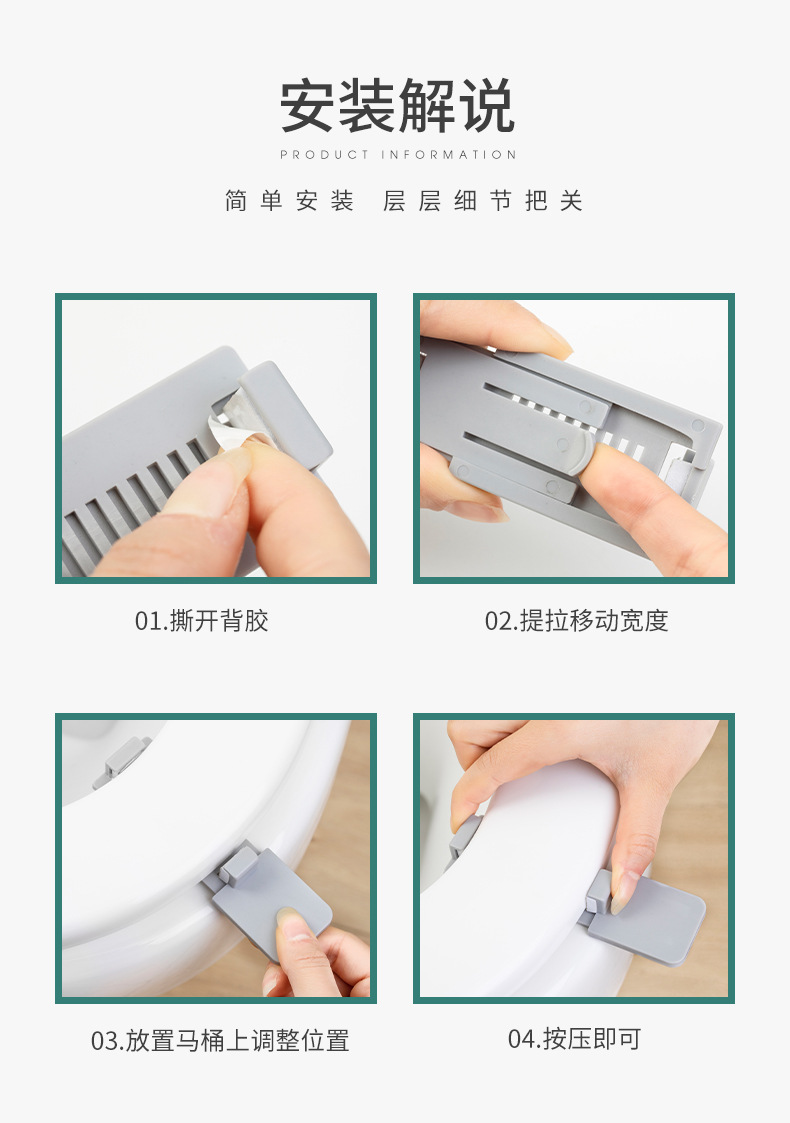 安装解说

PRODUCT INFORMATION

简单安装 层层细节把关

01.撕开背胶

02.提拉移动宽度

03.放置马桶上调整位置

04.按压即可