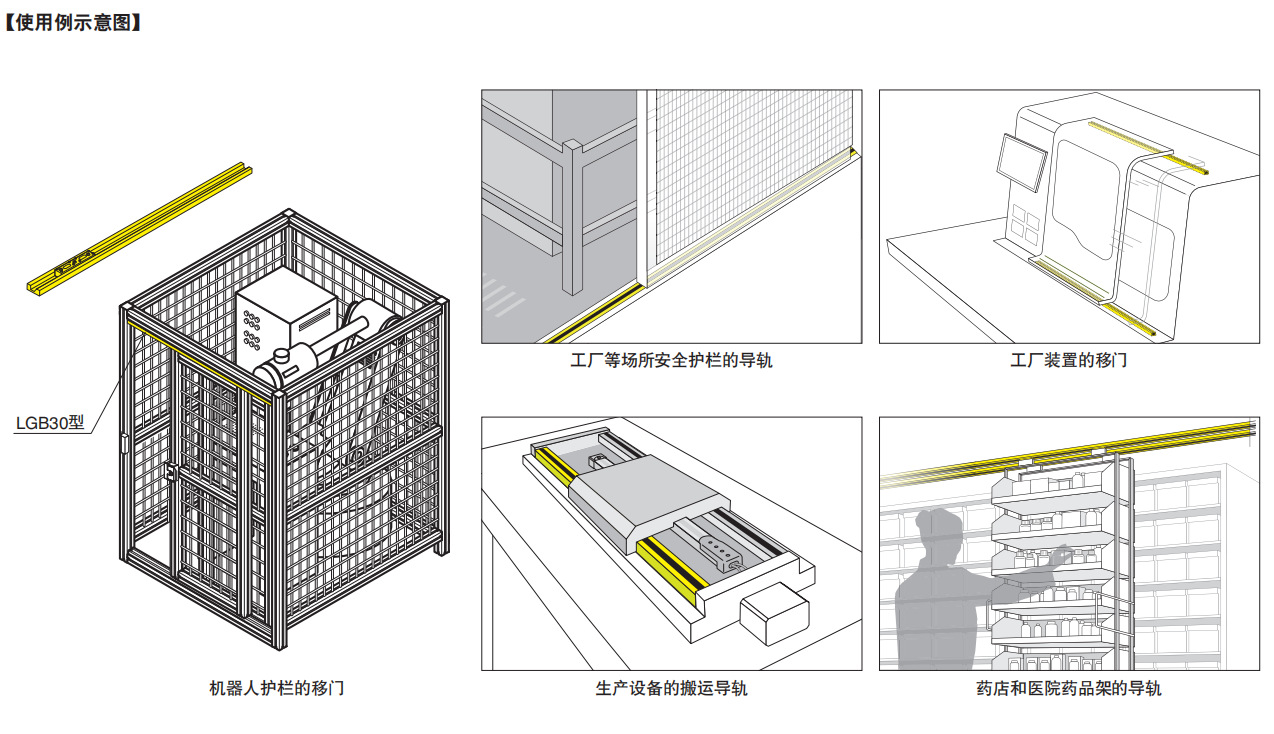 【使用例示意图】

LGB30型

机器人护栏的移门

工厂等场所安全护栏的导轨

工厂装置的移门

生产设备的搬运导轨

药店和医院药品架的导轨