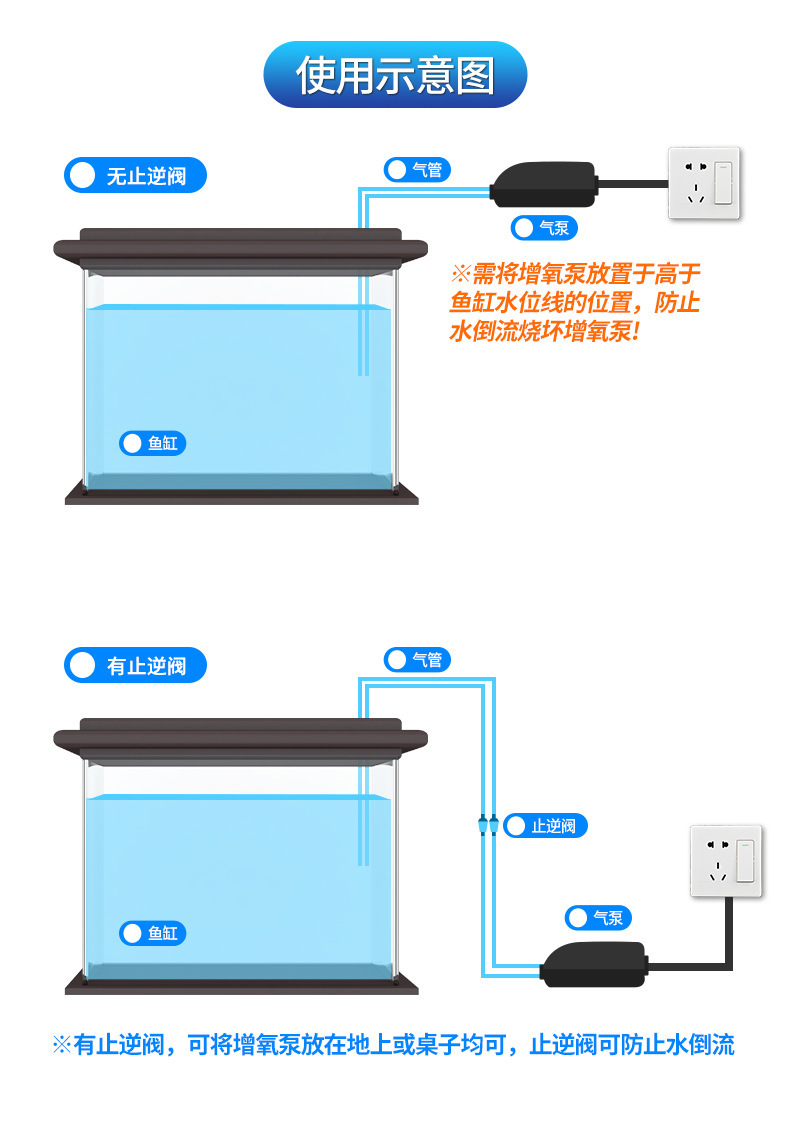 使用示意图

无止逆阀

气管

气泵

※需将增氧泵放置于高于鱼缸水位线的位置，防止水倒流烧坏增氧泵!

鱼缸

有止逆阀

气管

止逆阀

气泵

鱼缸

※有止逆阀，可将增氧泵放在地上或桌子均可，止逆阀可防止水倒流