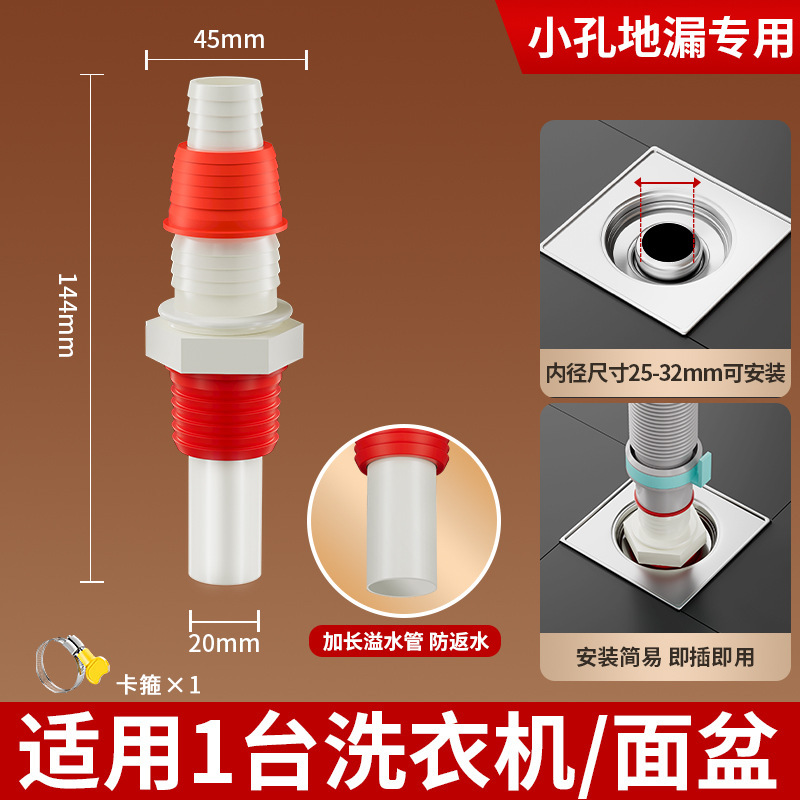 小孔地漏专用

45mm

144mm

20mm

卡箍×1

加长溢水管 防返水

内径尺寸25-32mm可安装

安装简易 即插即用

适用1台洗衣机/面盆