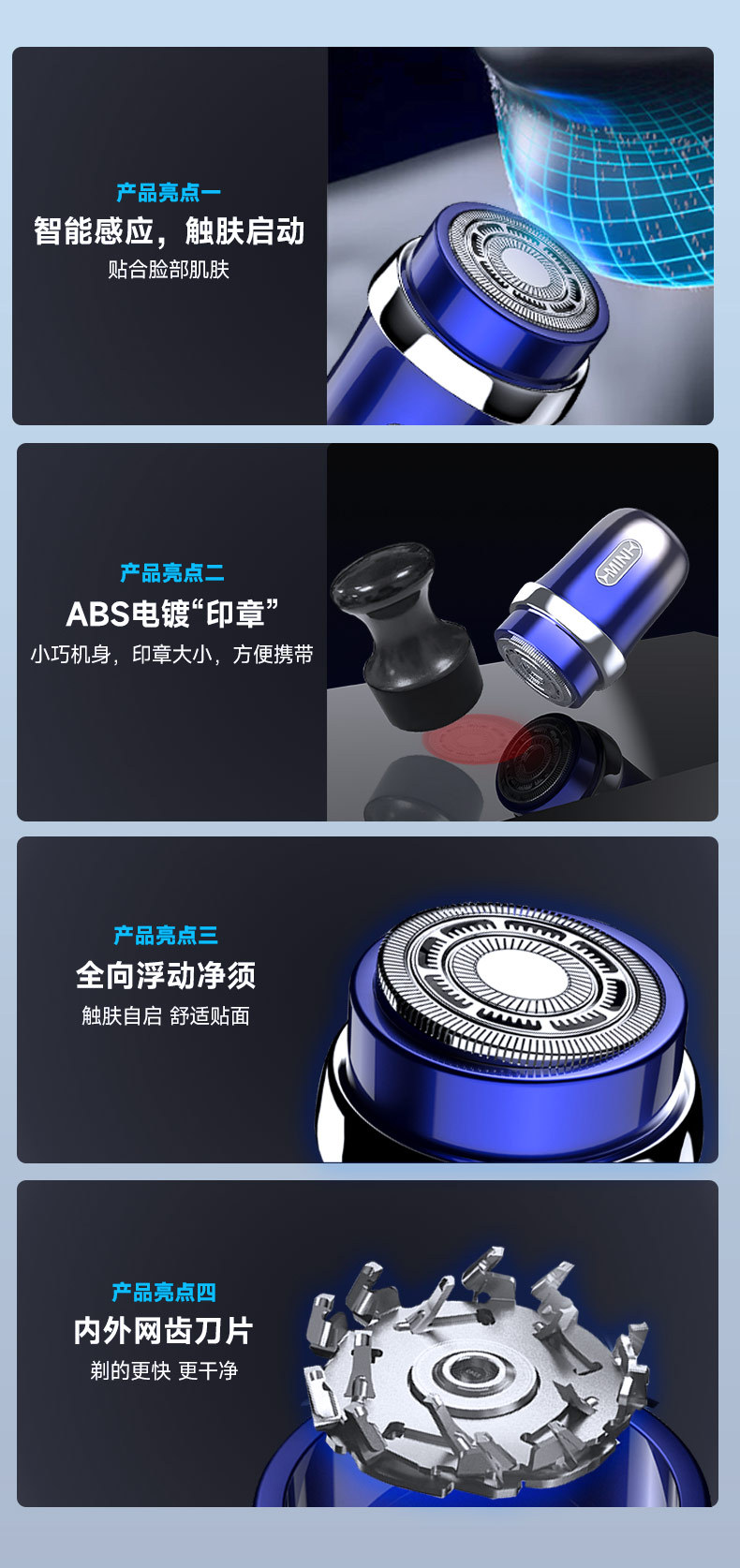 产品亮点一
智能感应，触肤启动
贴合脸部肌肤

产品亮点二
ABS电镀“印章”
小巧机身，印章大小，方便携带

MINI

产品亮点三
全向浮动净须
触肤自启 舒适贴面

产品亮点四
内外网齿刀片
剃的更快 更干净