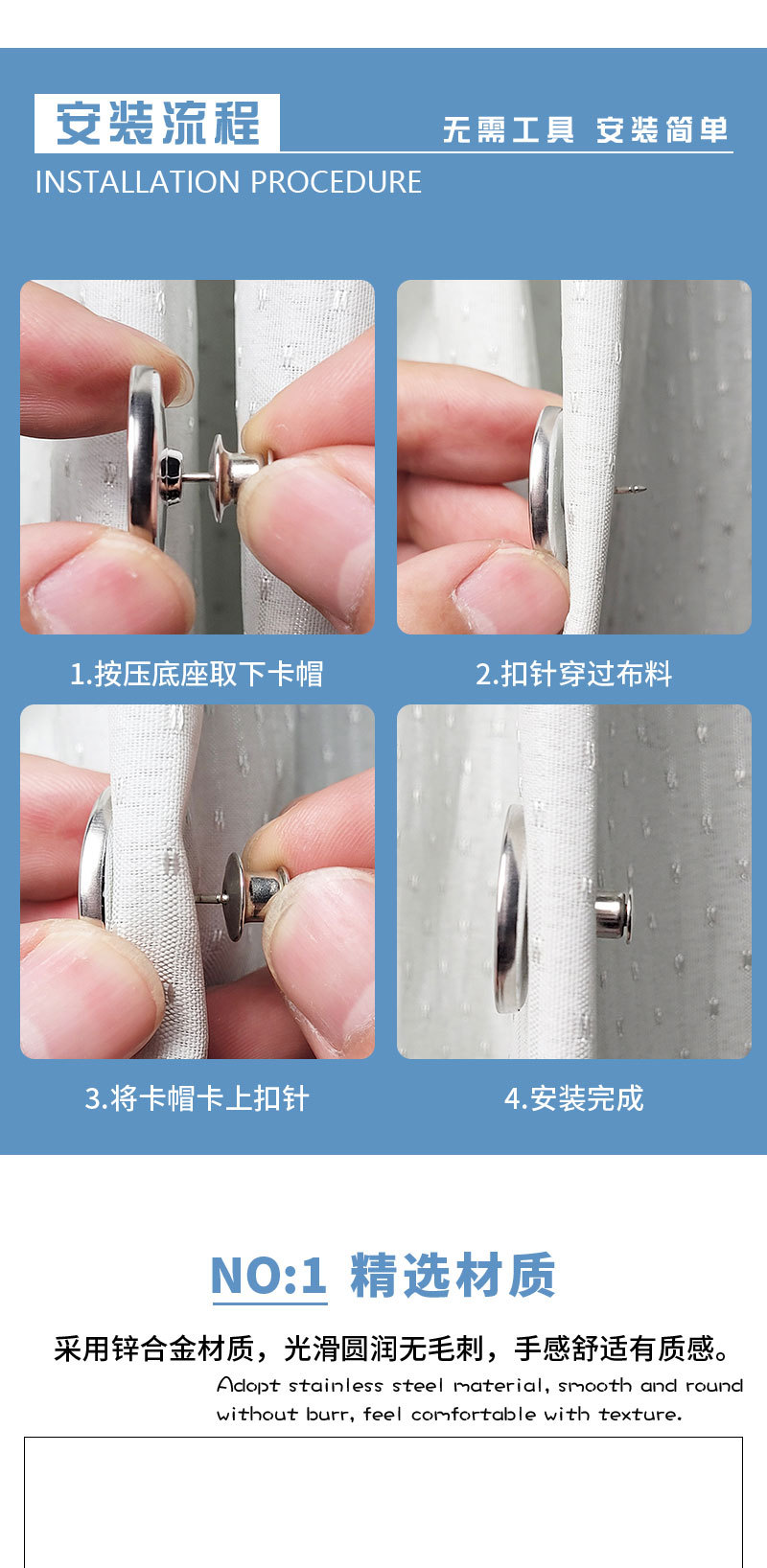 安装流程

无需工具 安装简单

INSTALLATION PROCEDURE

1.按压底座取下卡帽

2.扣针穿过布料

3.将卡帽卡上扣针

4.安装完成

NO:1 精选材质

采用锌合金材质，光滑圆润无毛刺，手感舒适有质感。

Adopt stainless steel material, smooth and round without burr, feel comfortable with texture.