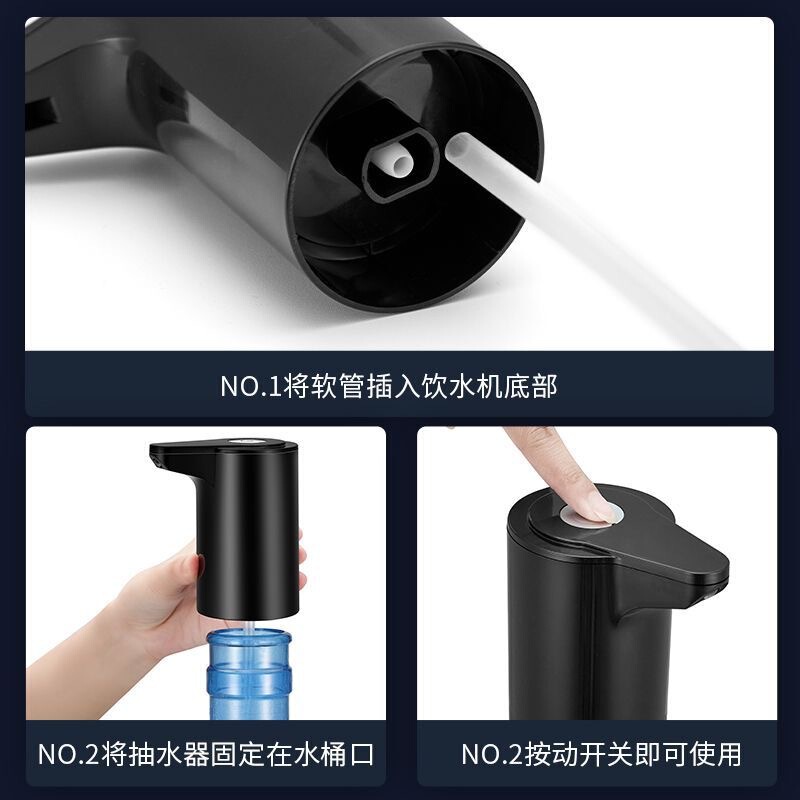 NO.1将软管插入饮水机底部

NO.2将抽水器固定在水桶口

NO.2按动开关即可使用