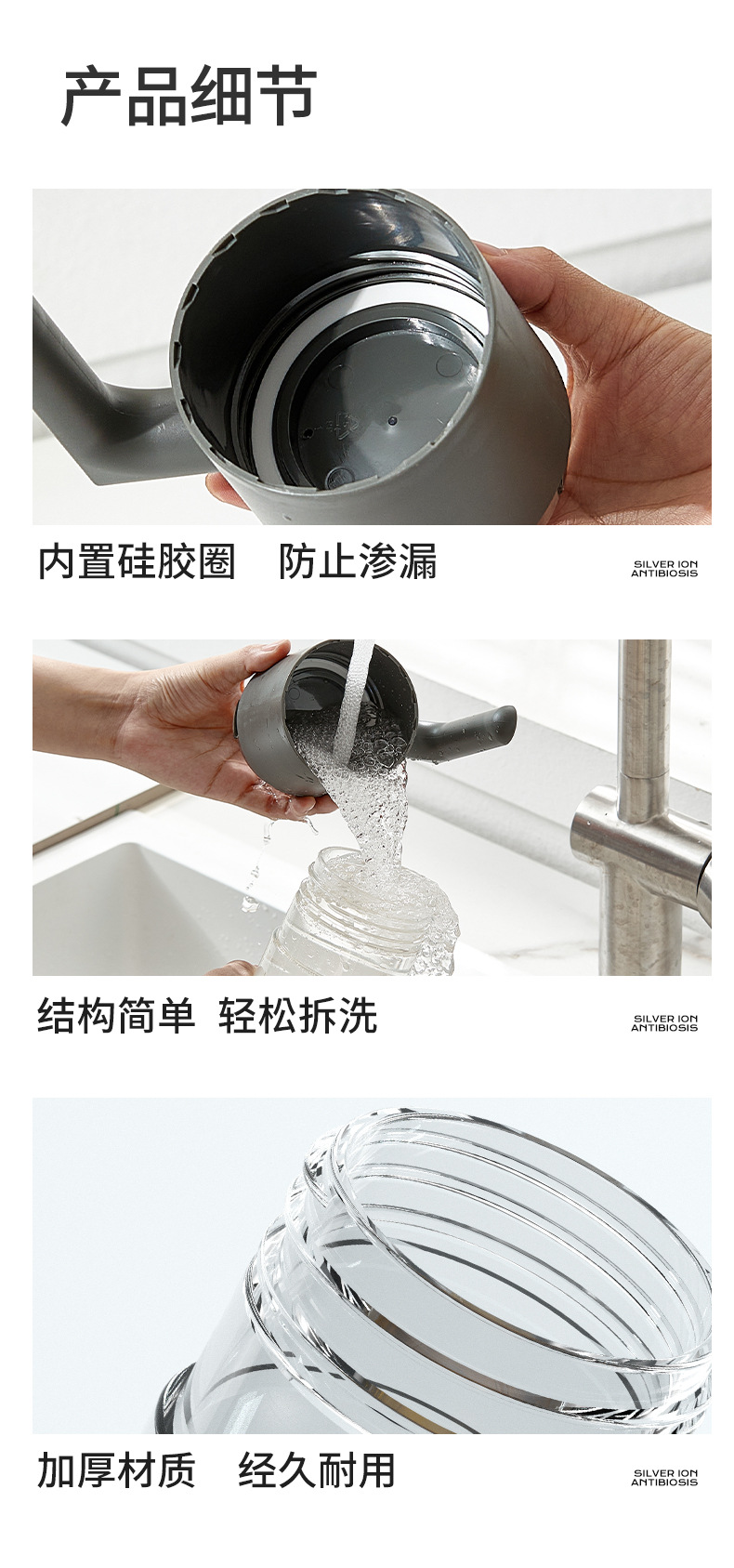 产品细节

内置硅胶圈　防止渗漏

SILVER ION
ANTIBIOSIS

结构简单 轻松拆洗

SILVER ION
ANTIBIOSIS

加厚材质　经久耐用

SILVER ION
ANTIBIOSIS